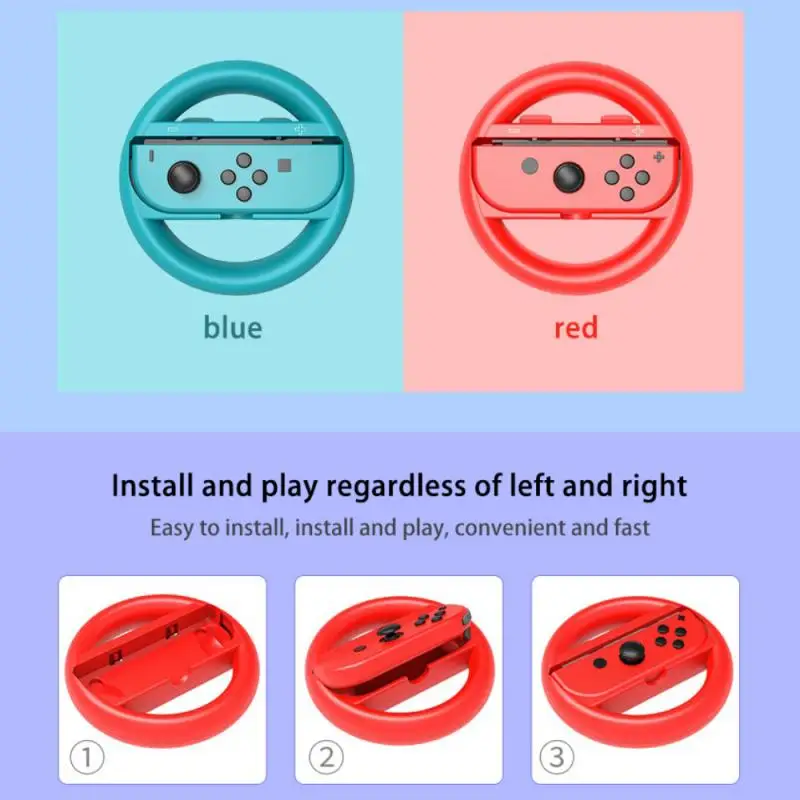 blue

red

Install and play regardless of left and right

Easy to install, install and play, convenient and fast

①

②

③