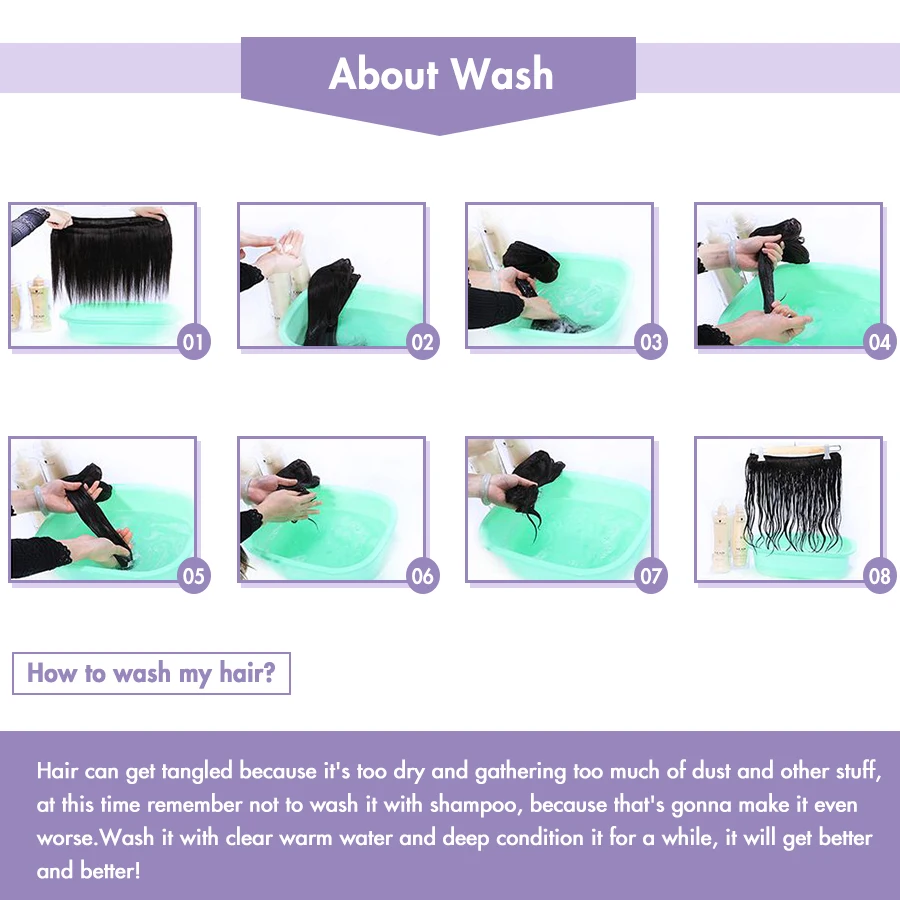 About Wash

01

02

03

04

05

06

07

08

How to wash my hair?

Hair can get tangled because it's too dry and gathering too much of dust and other stuff, at this time remember not to wash it with shampoo, because that's gonna make it even worse.Wash it with clear warm water and deep condition it for a while, it will get better and better!