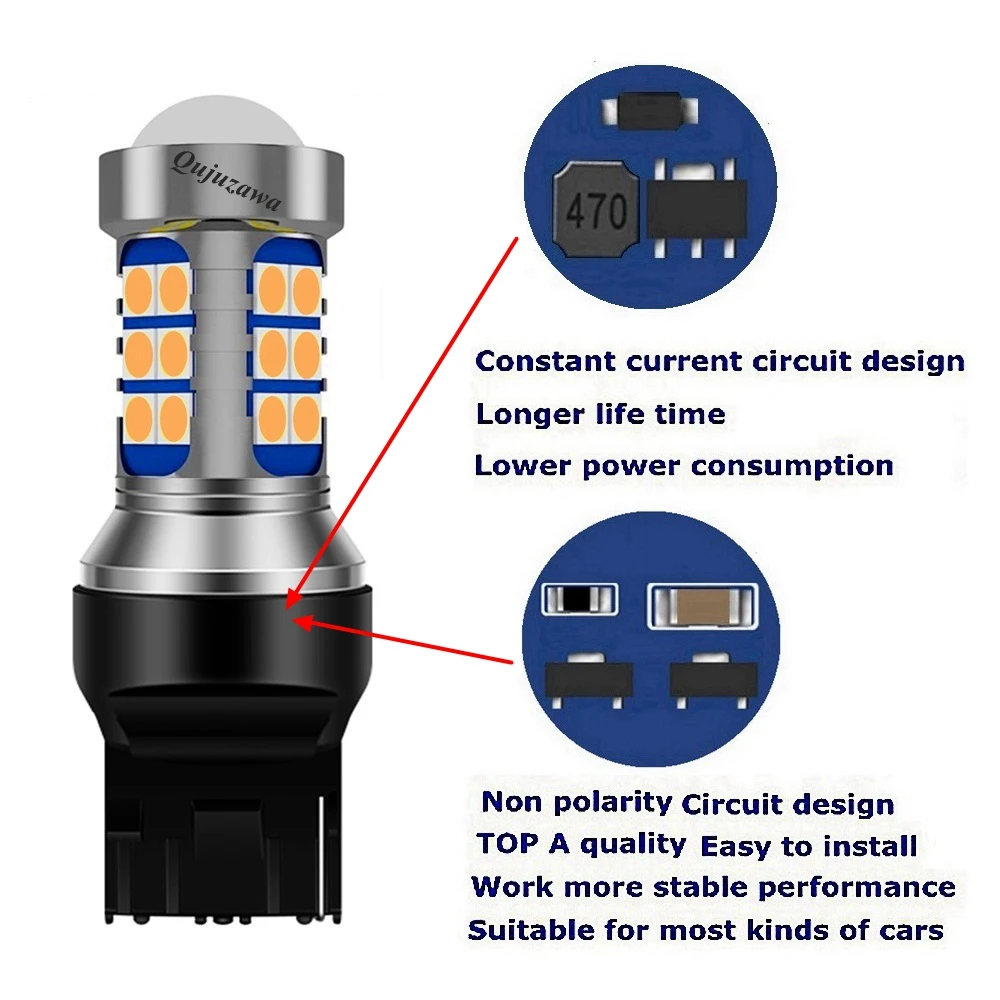 Qujuzawa

470

Constant current circuit design

Longer life time

Lower power consumption

Non polarity Circuit design

TOP A quality Easy to install

Work more stable performance

Suitable for most kinds of cars