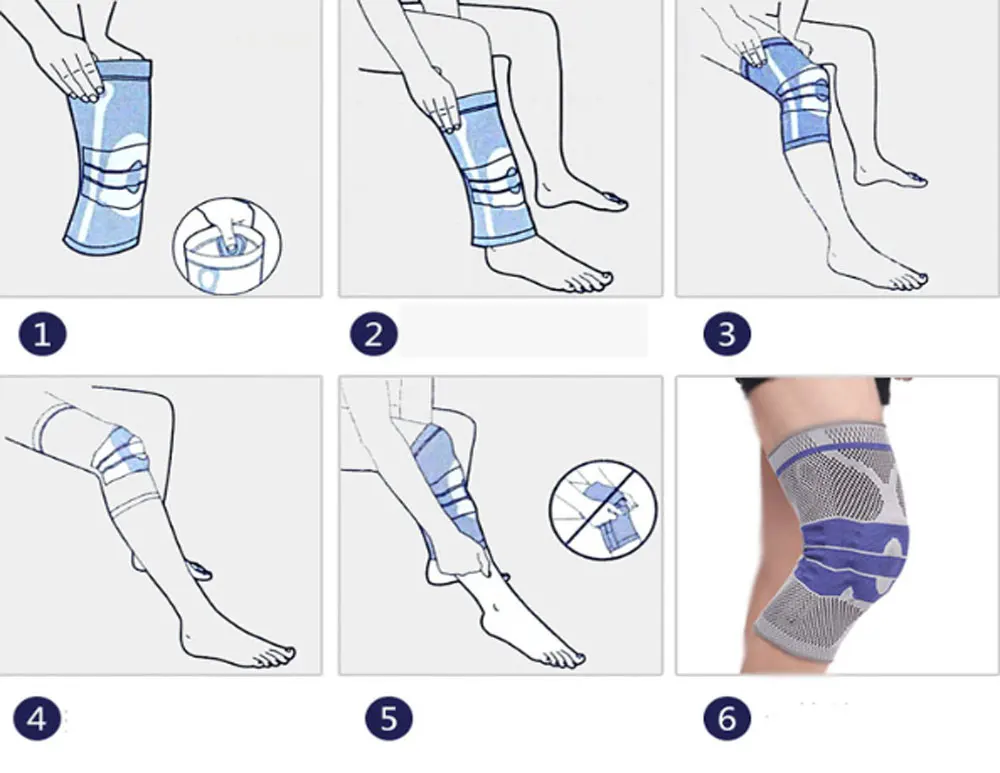 1
2
3
4
5
6