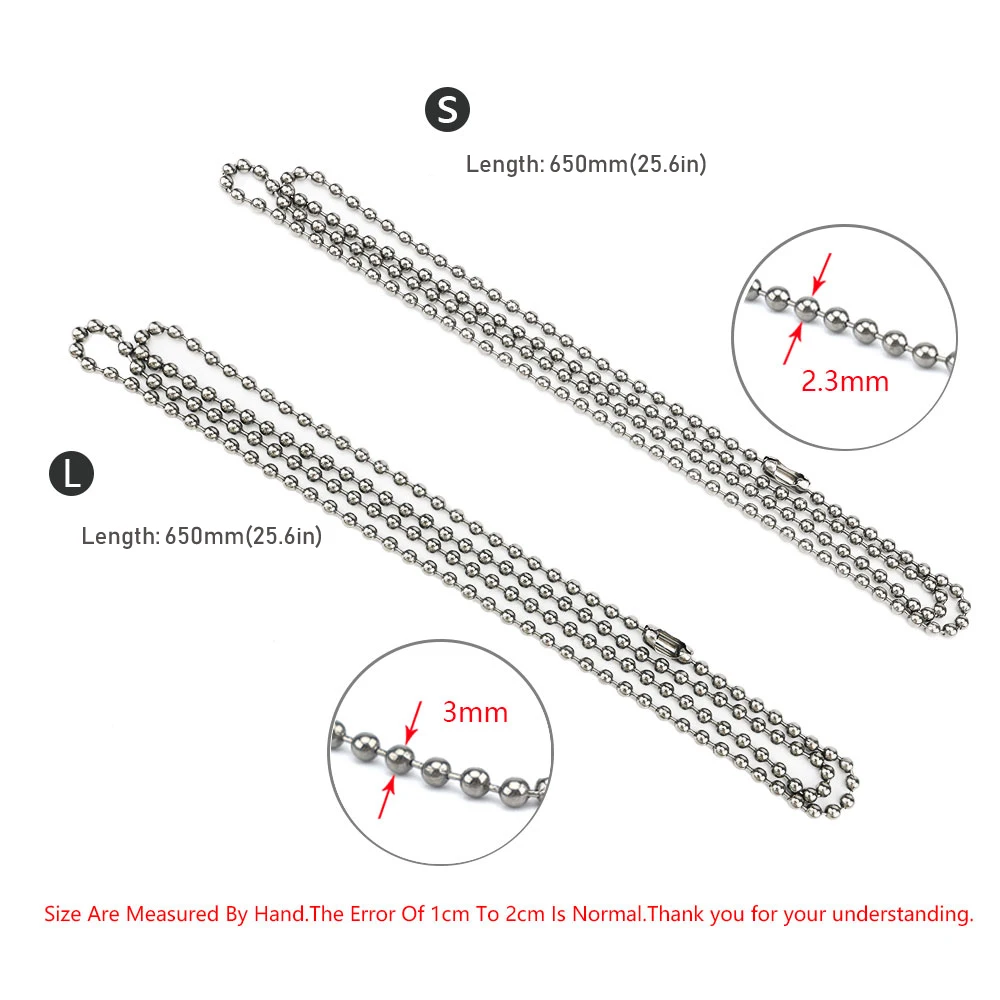 S

Length: 650mm(25.6in)

2.3mm

L

Length: 650mm(25.6in)

3mm

Size Are Measured By Hand.The Error Of 1cm To 2cm Is Normal.Thank you for your understanding.