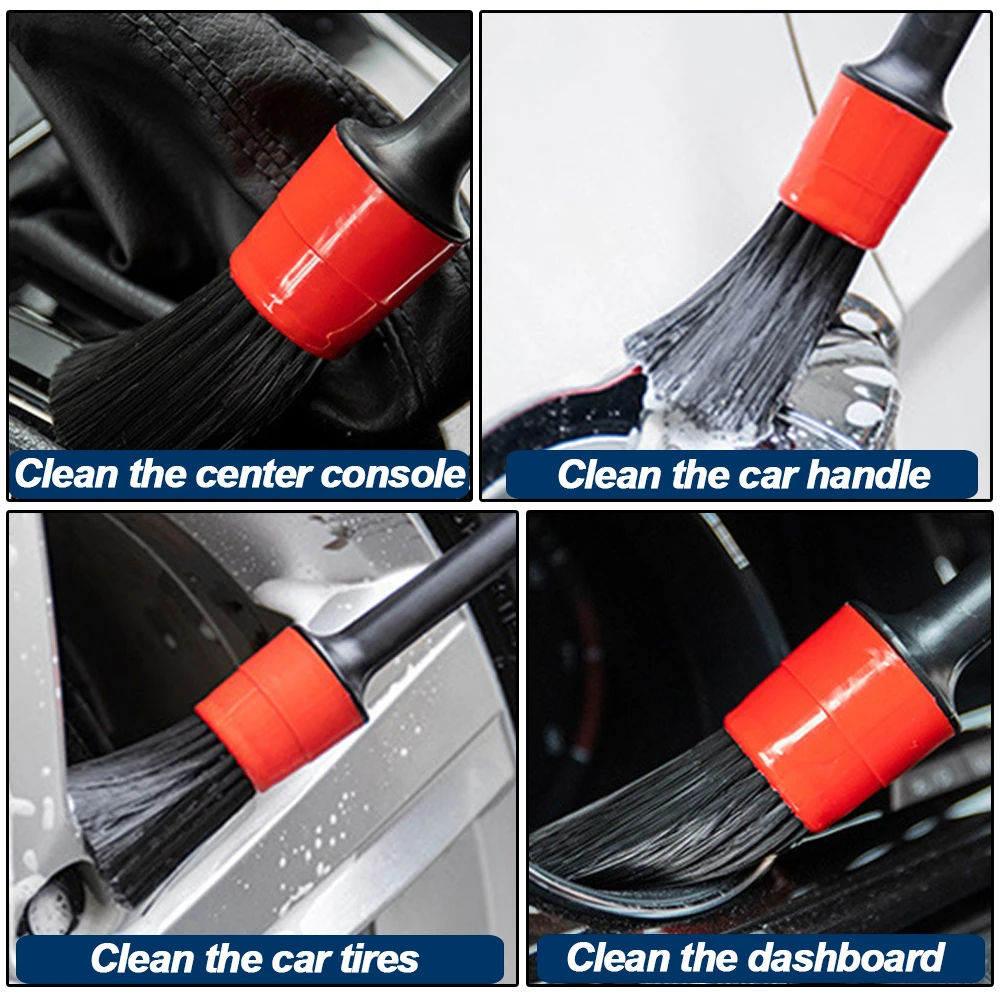 Clean the center console

Clean the car handle

Clean the car tires

Clean the dashboard