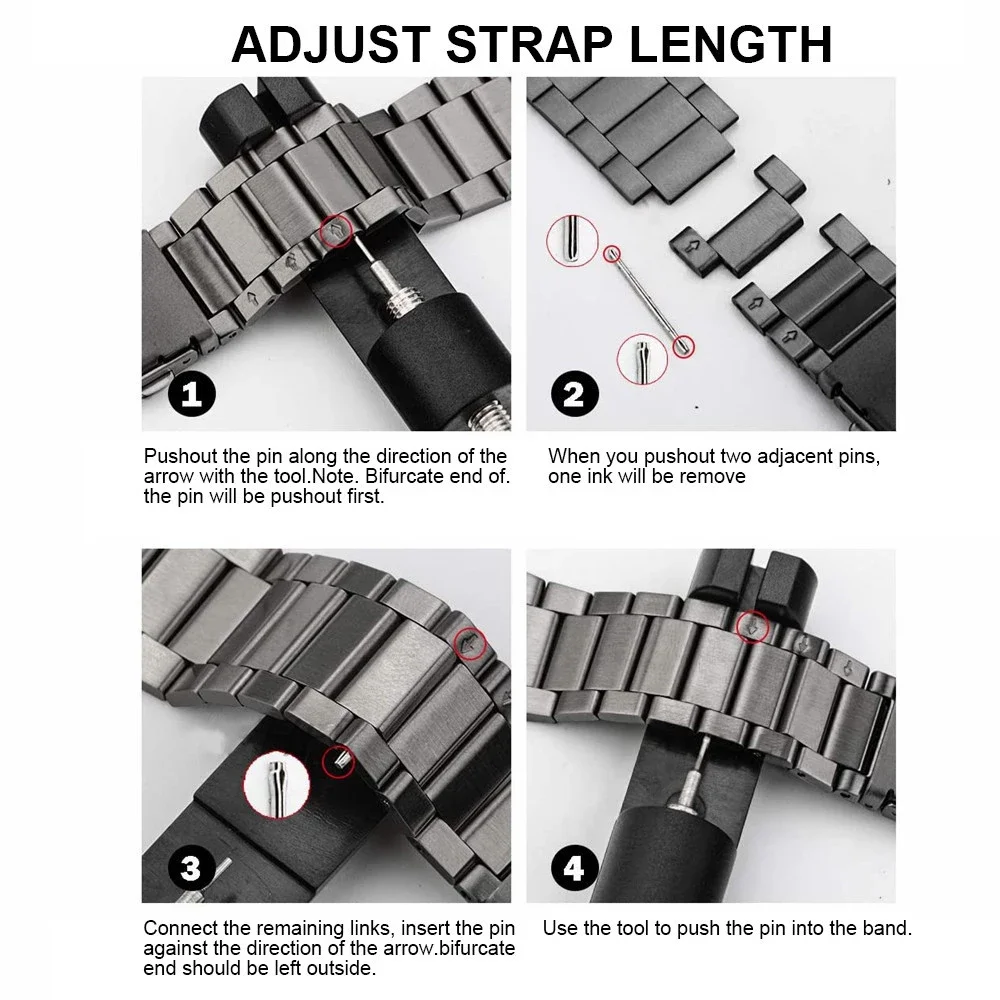 ADJUST STRAP LENGTH

1

Pushout the pin along the direction of the arrow with the tool.Note. Bifurcate end of. the pin will be pushout first.

2

When you pushout two adjacent pins, one ink will be remove

3

Connect the remaining links, insert the pin against the direction of the arrow.bifurcate end should be left outside.

4

Use the tool to push the pin into the band.