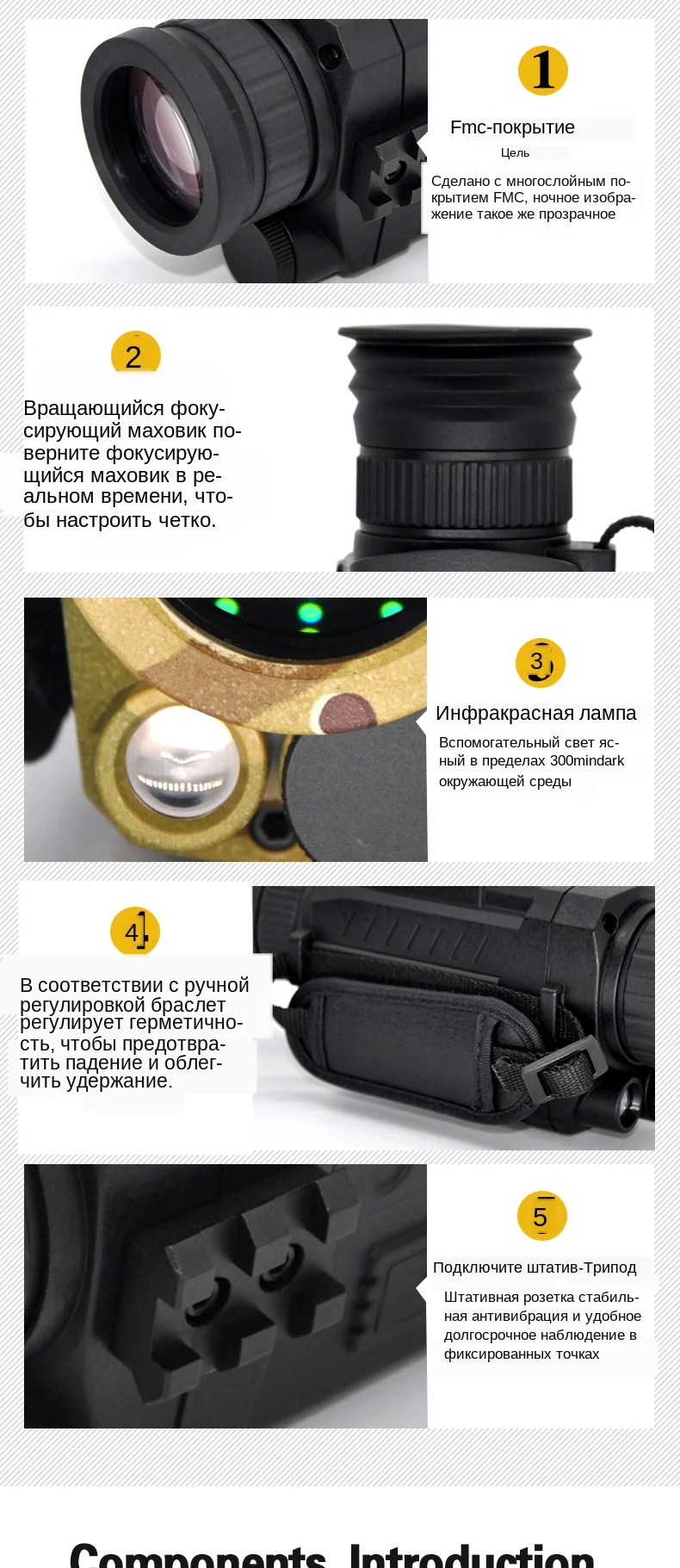 1

Fmc-покрытие

Цель

Сделано с многослойным покрытием FMC, ночное изображение такое же прозрачное

2

Вращающийся фокусирующий маховик поверните фокусирующийся маховик в реальном времени, чтобы настроить четко.

3

Инфракрасная лампа

Вспомогательный свет ясный в пределах 300mindark окружающей среды

4

В соответствии с ручной регулировкой браслет регулирует герметичность, чтобы предотвратить падение и облегчить удержание.

5

Подключите штатив-Трипод

Штативная розетка стабильная антивибрация и удобное долгосрочное наблюдение в фиксированных точках

Components Introduction