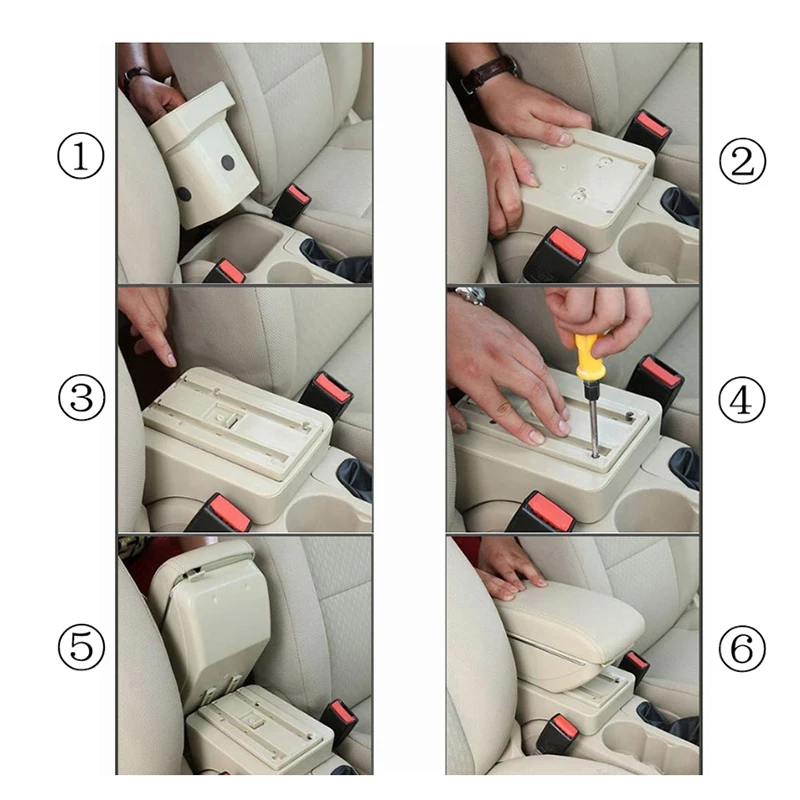 ①
②
③
④
⑤
⑥