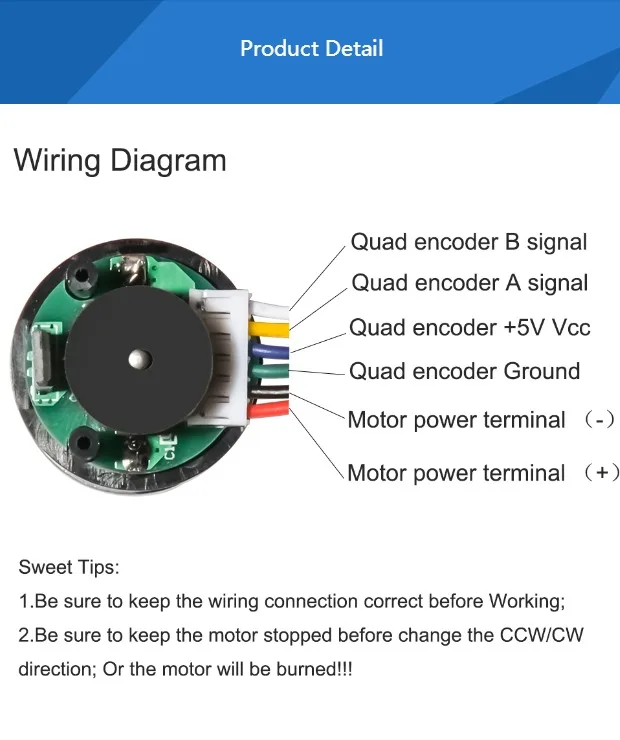 Product Detail

Wiring Diagram

Quad encoder B signal
Quad encoder A signal
Quad encoder +5V Vcc
Quad encoder Ground
Motor power terminal （-）
Motor power terminal （+）

C1

Sweet Tips:
1.Be sure to keep the wiring connection correct before Working;
2.Be sure to keep the motor stopped before change the CCW/CW direction; Or the motor will be burned!!!