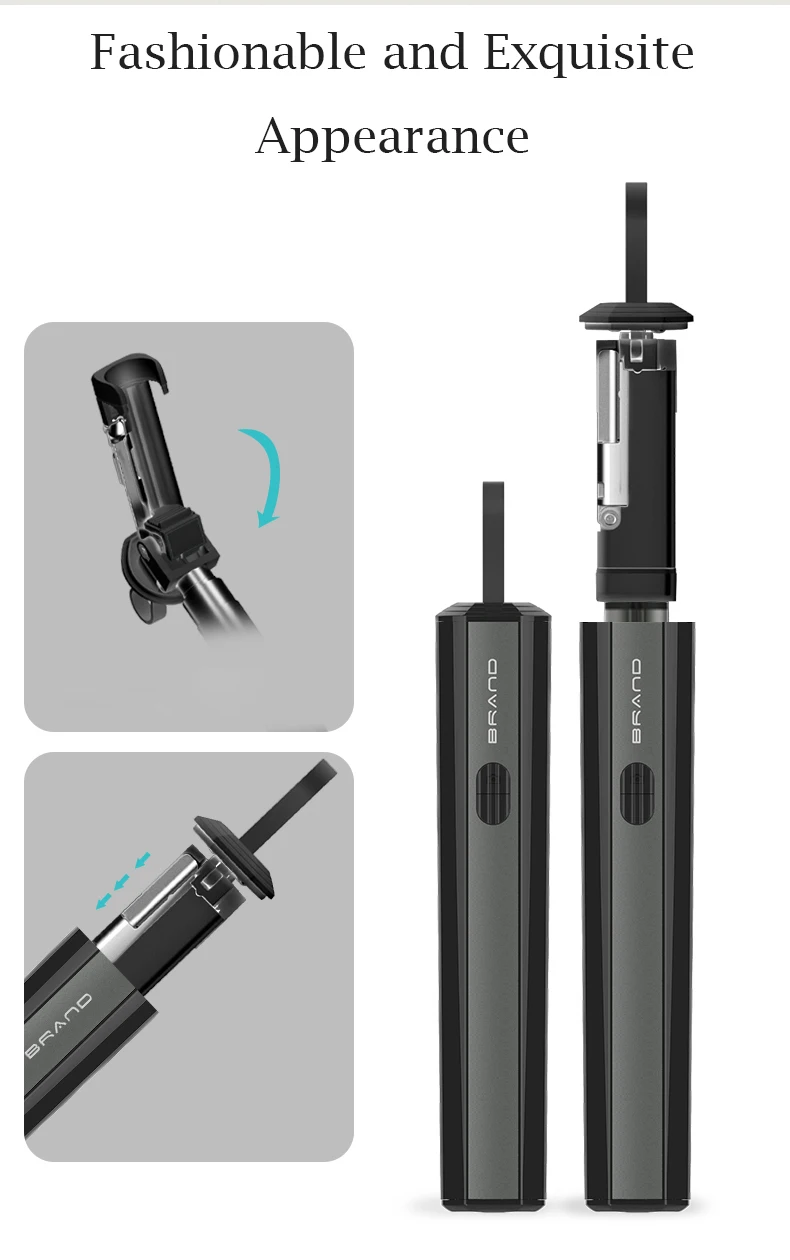 Fashionable and Exquisite Appearance

BRAND

BRAND

BRAND