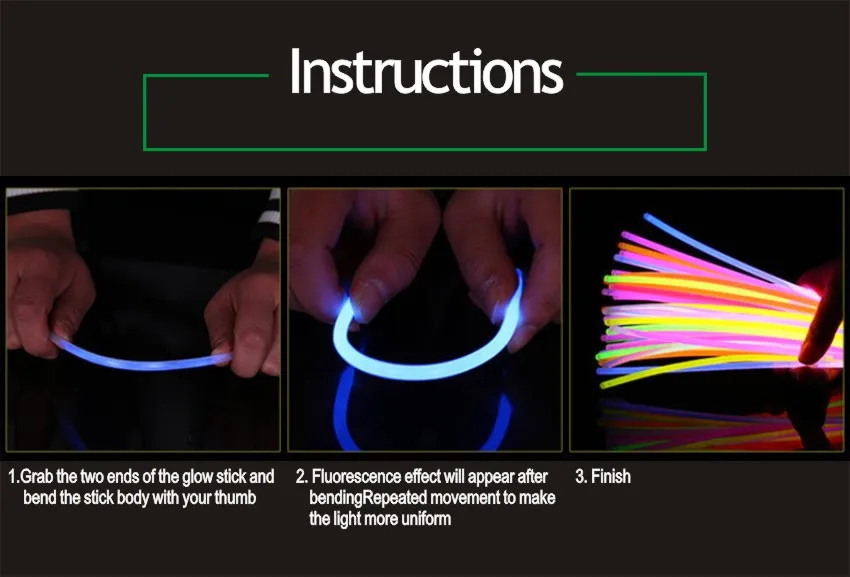 Instructions

1.Grab the two ends of the glow stick and bend the stick body with your thumb

2. Fluorescence effect will appear after bendingRepeated movement to make the light more uniform

3. Finish