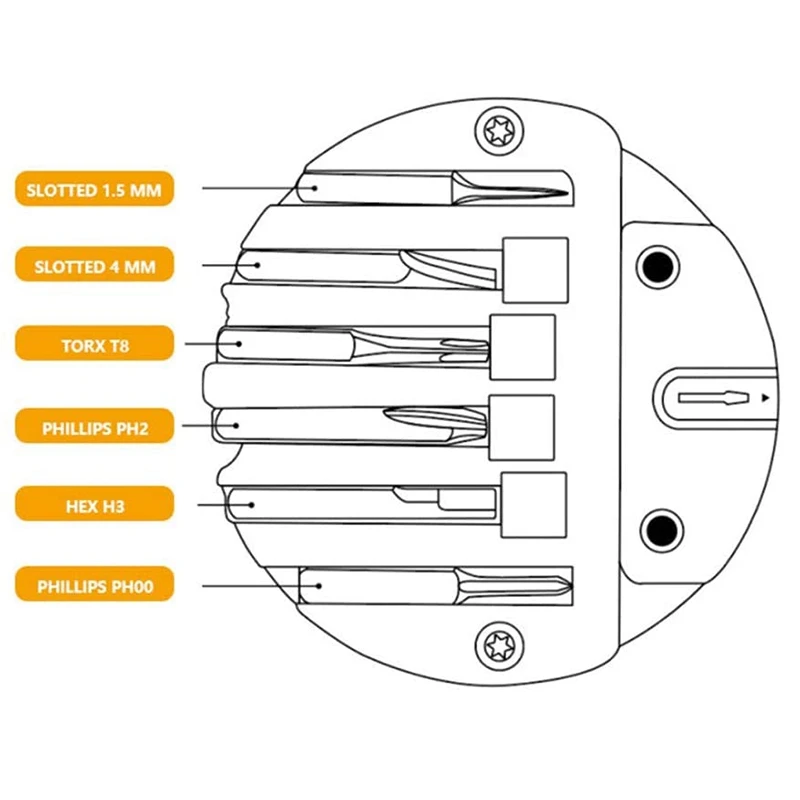 SLOTTED 1.5 MM

SLOTTED 4 MM

TORX T8

PHILLIPS PH2

HEX H3

PHILLIPS PH00