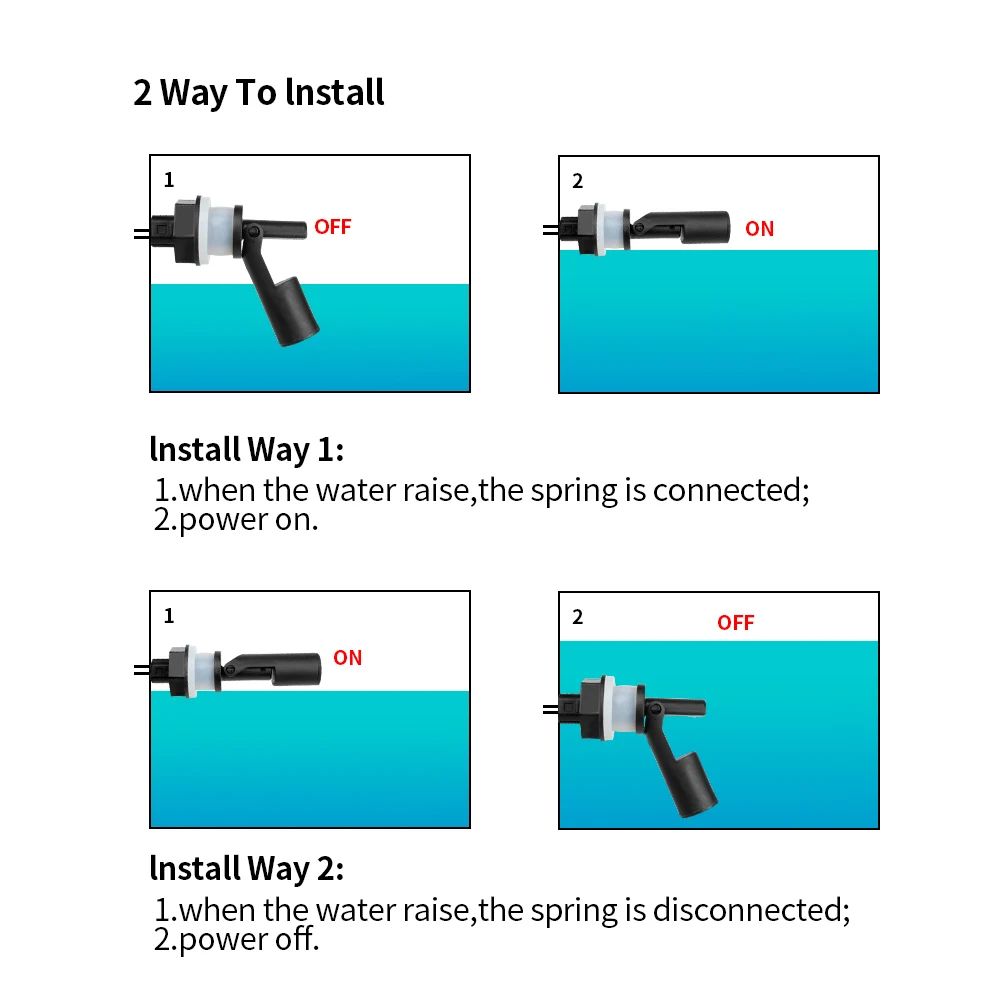 2 Way To Install

1

OFF

2

ON

Install Way 1:
1.when the water raise,the spring is connected;
2.power on.

1

ON

2

OFF

Install Way 2:
1.when the water raise,the spring is disconnected;
2.power off.