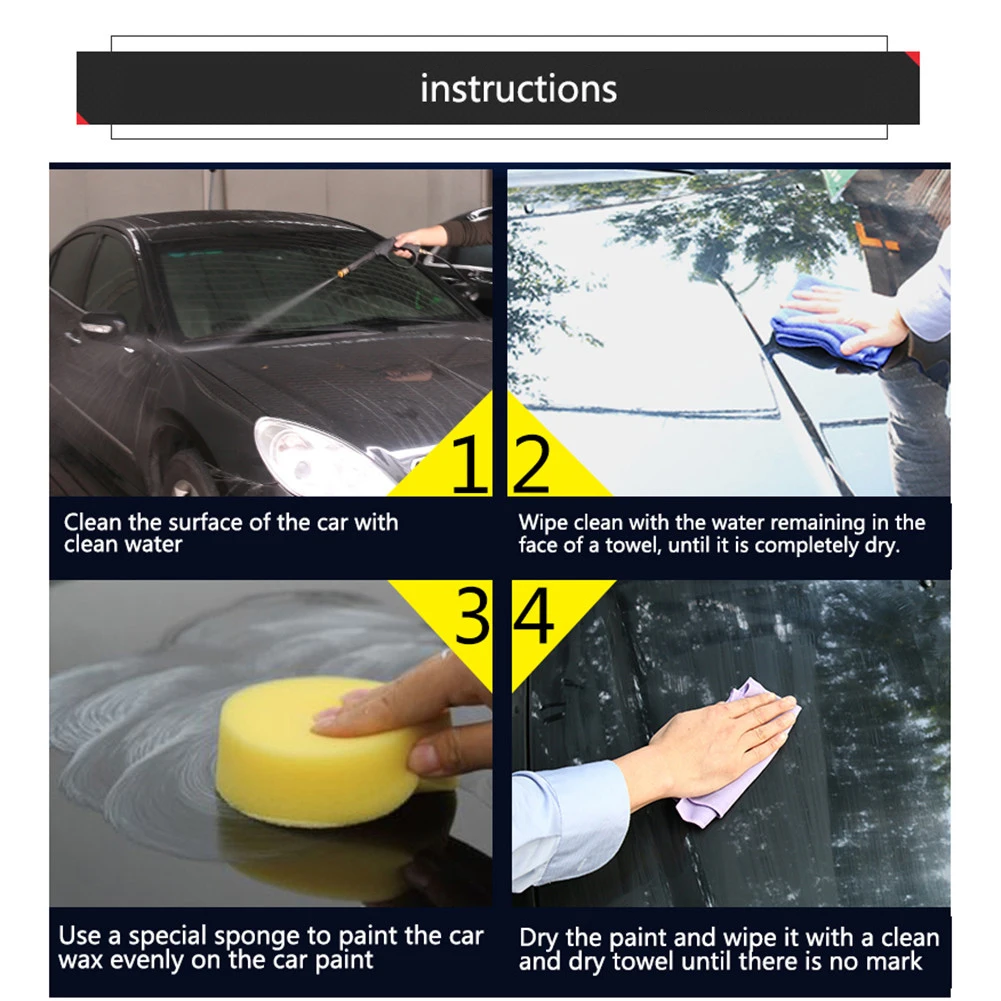 instructions

1

Clean the surface of the car with clean water

2

Wipe clean with the water remaining in the face of a towel, until it is completely dry.

3

Use a special sponge to paint the car wax evenly on the car paint

4

Dry the paint and wipe it with a clean and dry towel until there is no mark