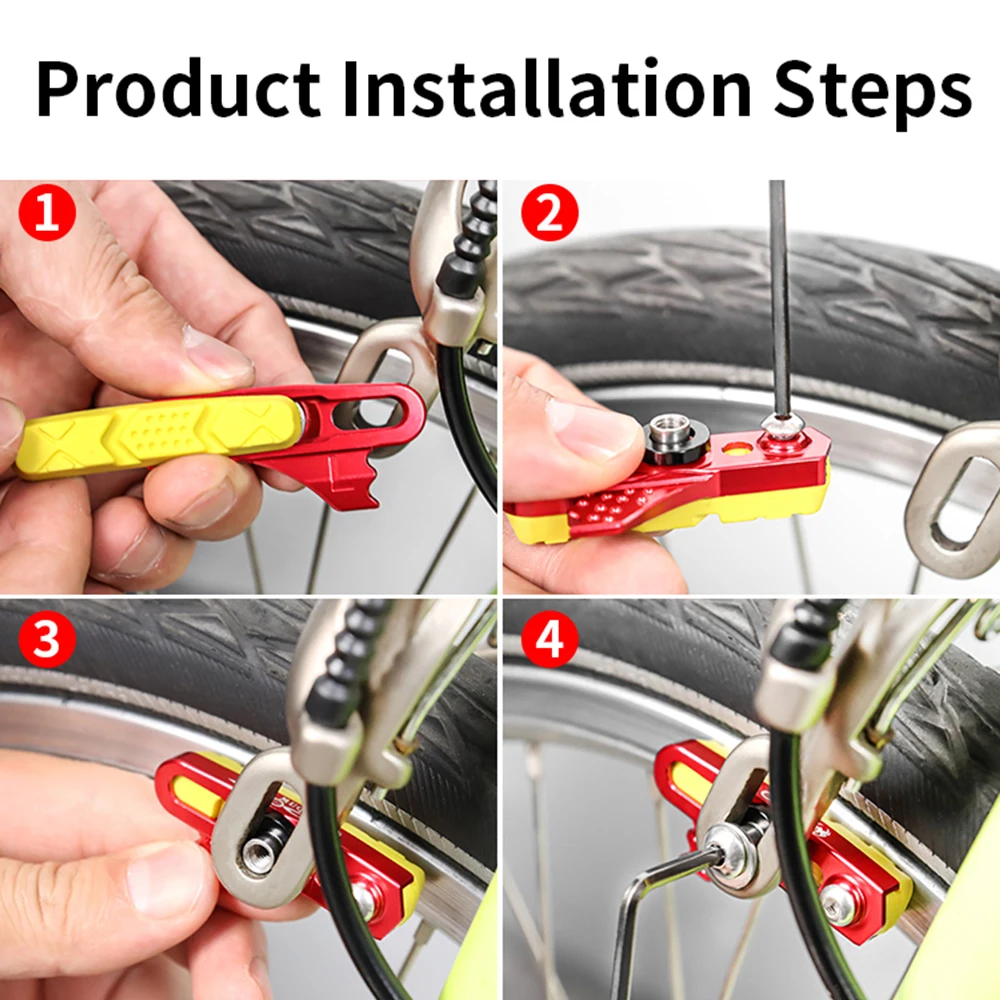 Product Installation Steps

1

2

3

4