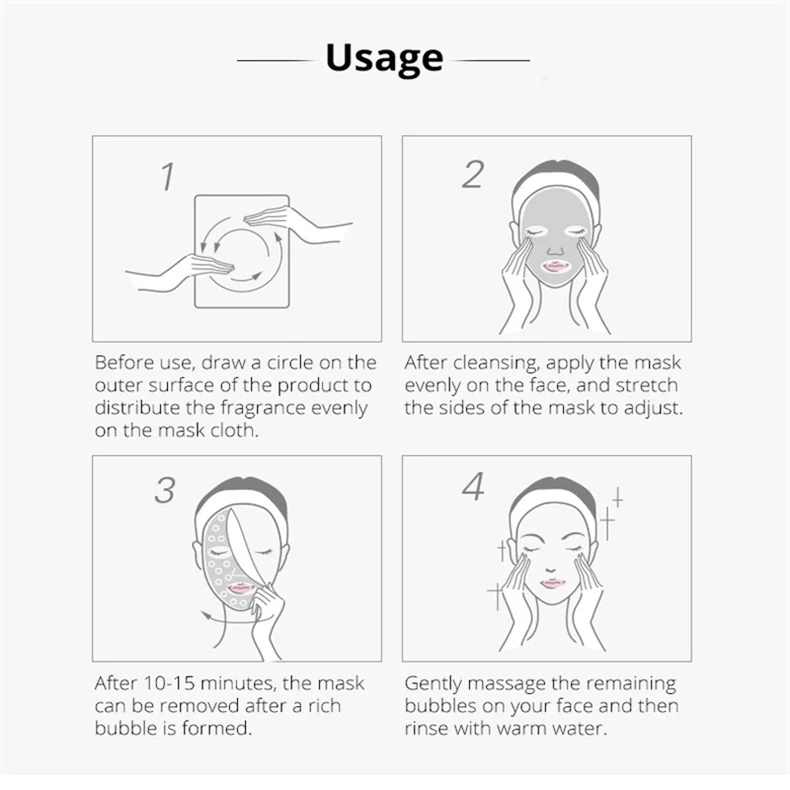 Usage

1

Before use, draw a circle on the outer surface of the product to distribute the fragrance evenly on the mask cloth.

2

After cleansing, apply the mask evenly on the face, and stretch the sides of the mask to adjust.

3

After 10-15 minutes, the mask can be removed after a rich bubble is formed.

4

Gently massage the remaining bubbles on your face and then rinse with warm water.