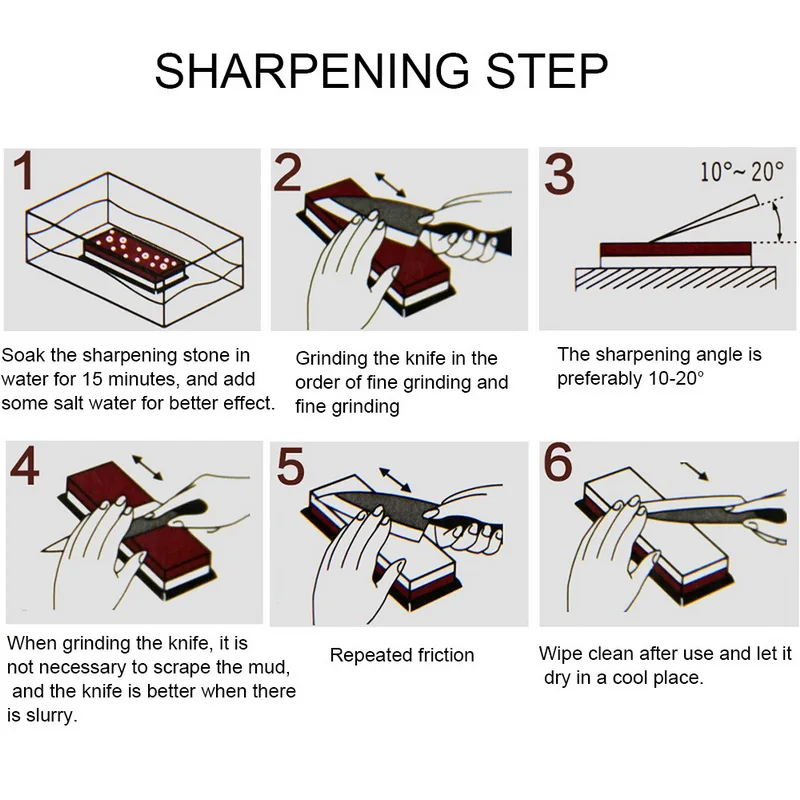 SHARPENING STEP

1

Soak the sharpening stone in water for 15 minutes, and add some salt water for better effect.

2

Grinding the knife in the order of fine grinding and fine grinding

3

10°~ 20°

The sharpening angle is preferably 10-20°

4

When grinding the knife, it is not necessary to scrape the mud, and the knife is better when there is slurry.

5

Repeated friction

6

Wipe clean after use and let it dry in a cool place.