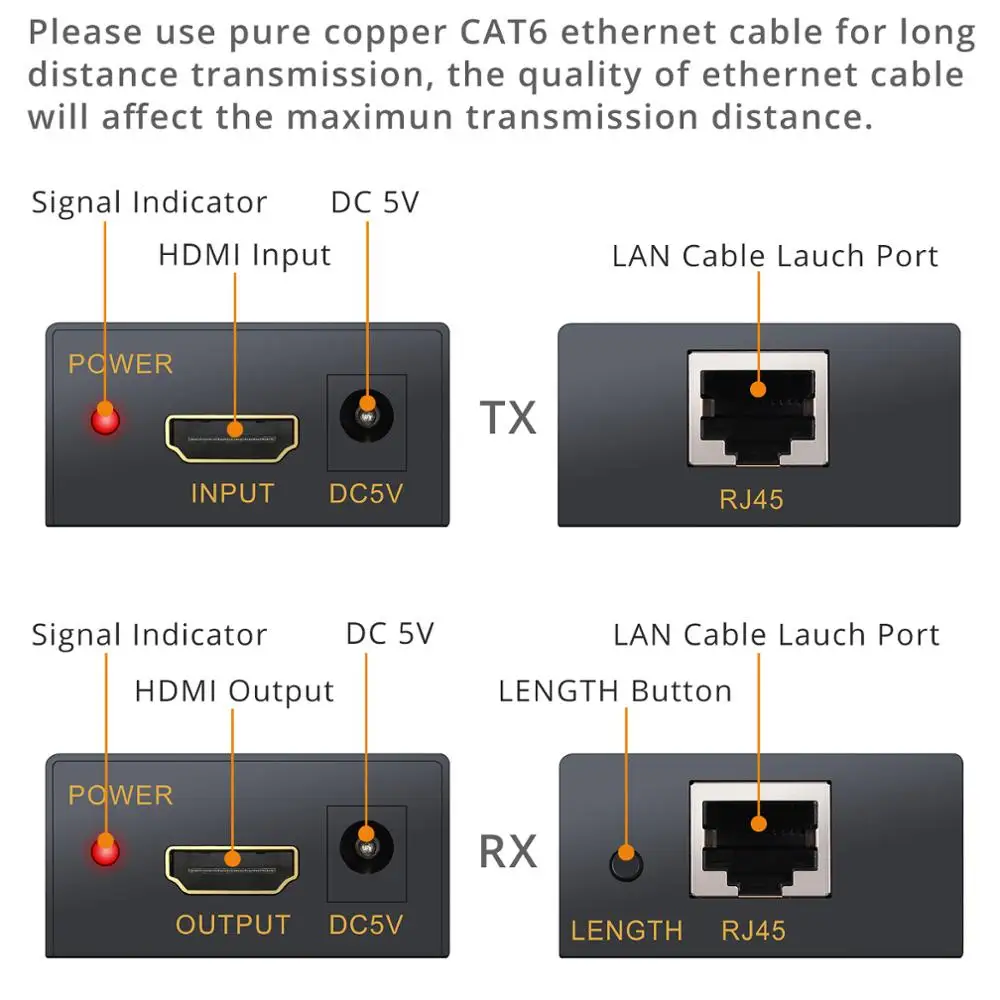 Please use pure copper CAT6 ethernet cable for long distance transmission, the quality of ethernet cable will affect the maximun transmission distance.

Signal Indicator
DC 5V
HDMI Input
LAN Cable Lauch Port
POWER
INPUT
DC5V
TX
RJ45

Signal Indicator
DC 5V
HDMI Output
LAN Cable Lauch Port
LENGTH Button
POWER
OUTPUT
DC5V
RX
LENGTH
RJ45