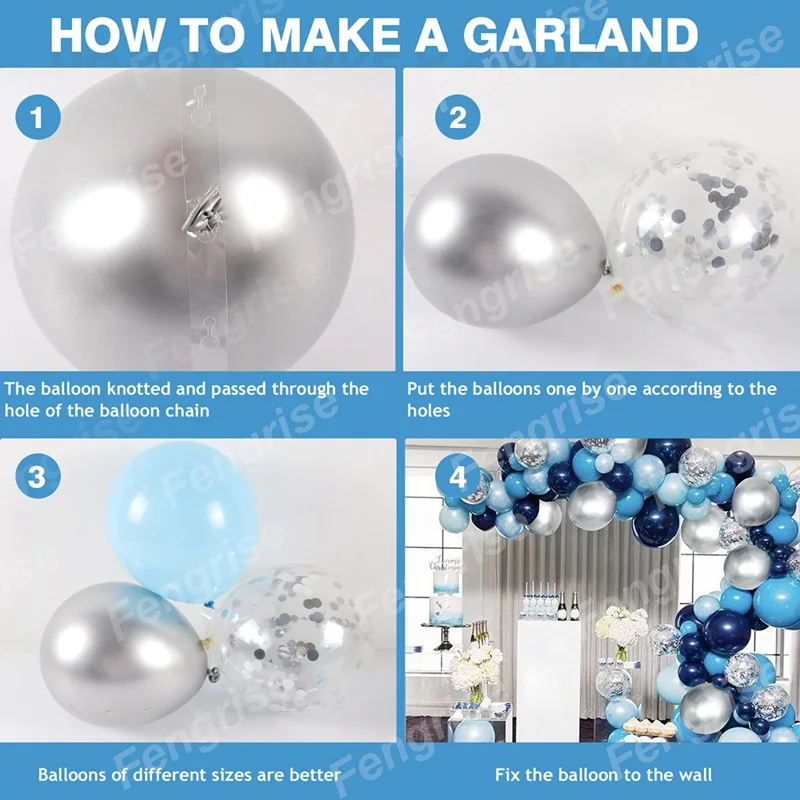 HOW TO MAKE A GARLAND

1

The balloon knotted and passed through the hole of the balloon chain

2

Put the balloons one by one according to the holes

3

Balloons of different sizes are better

4

Fix the balloon to the wall

Fengrise