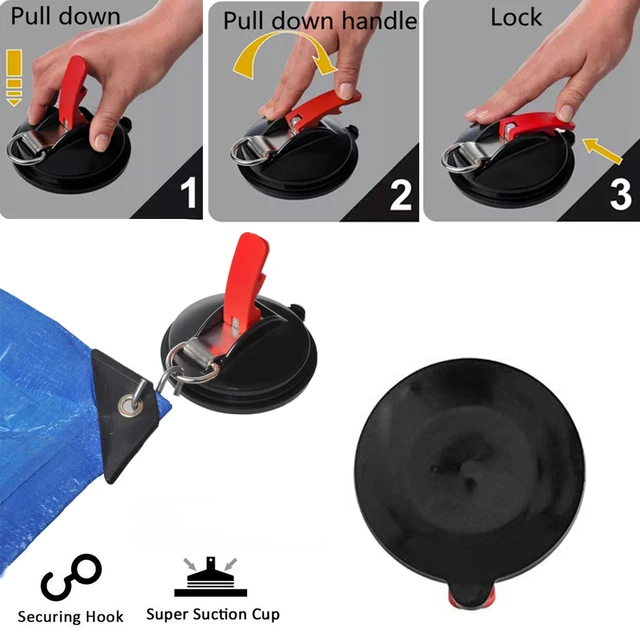 Pull down

1

Pull down handle

2

Lock

3

Securing Hook

Super Suction Cup