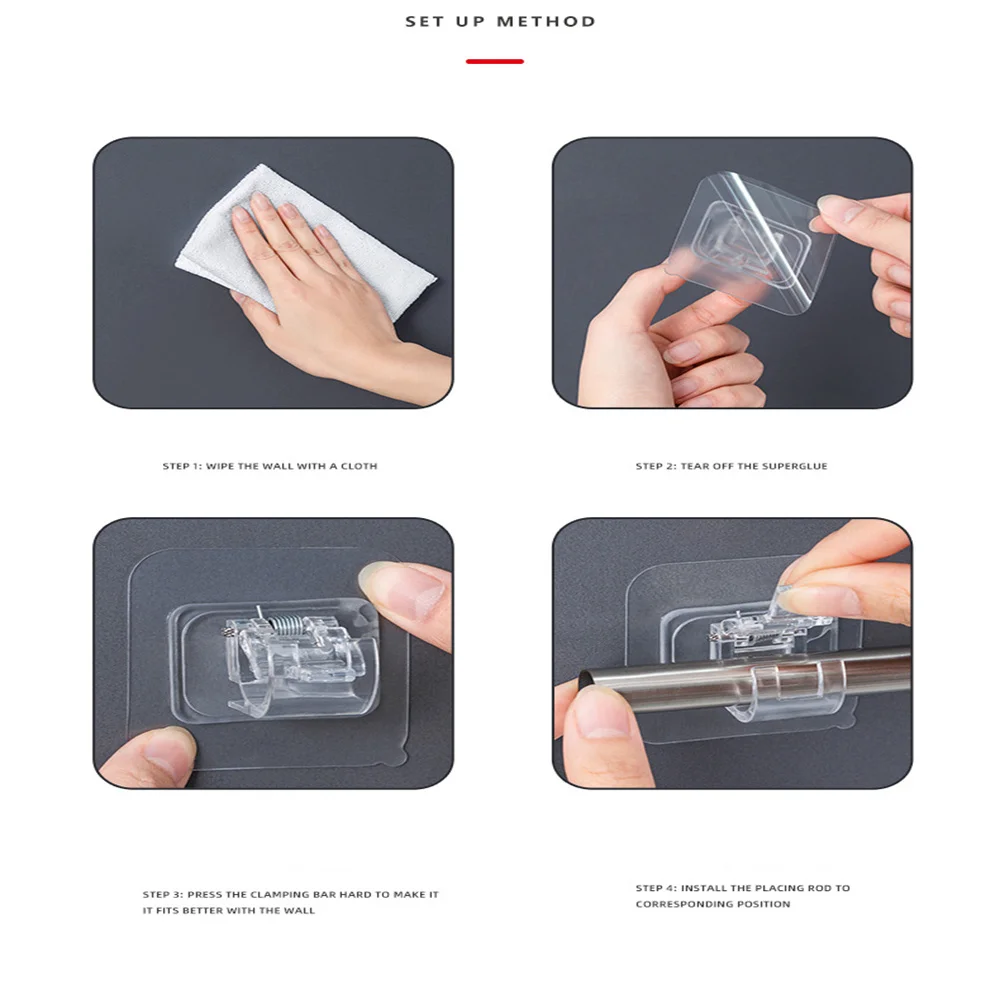 SET UP METHOD

STEP 1: WIPE THE WALL WITH A CLOTH

STEP 2: TEAR OFF THE SUPERGLUE

STEP 3: PRESS THE CLAMPING BAR HARD TO MAKE IT IT FITS BETTER WITH THE WALL

STEP 4: INSTALL THE PLACING ROD TO CORRESPONDING POSITION