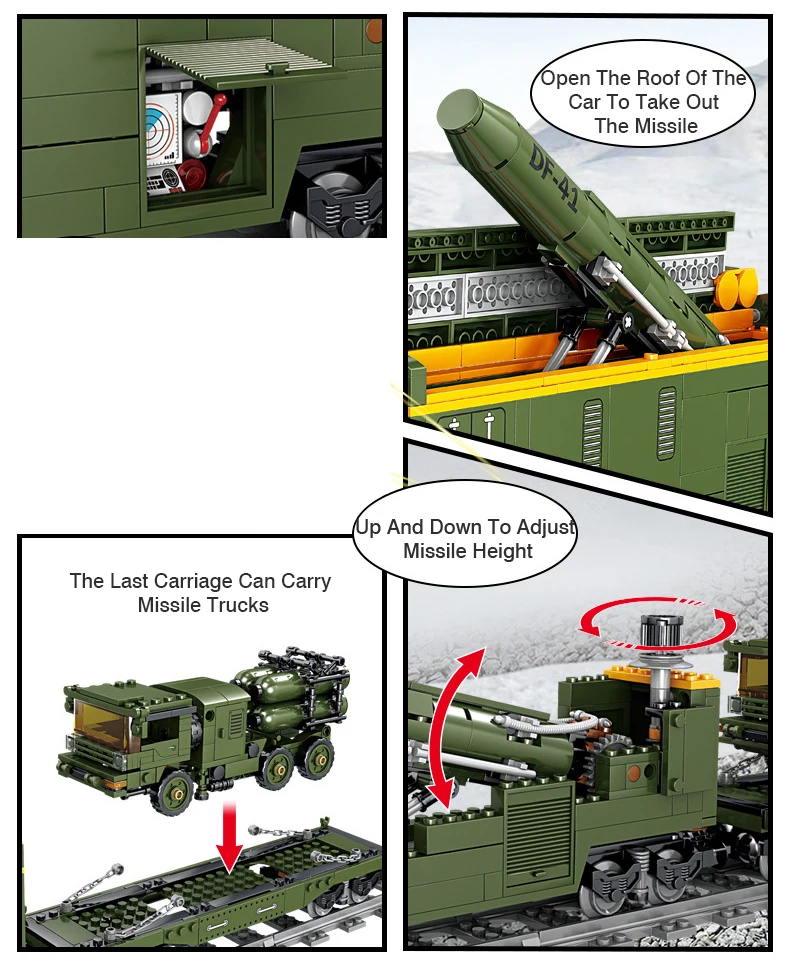 Open The Roof Of The Car To Take Out The Missile

DF-41

Up And Down To Adjust Missile Height

The Last Carriage Can Carry Missile Trucks