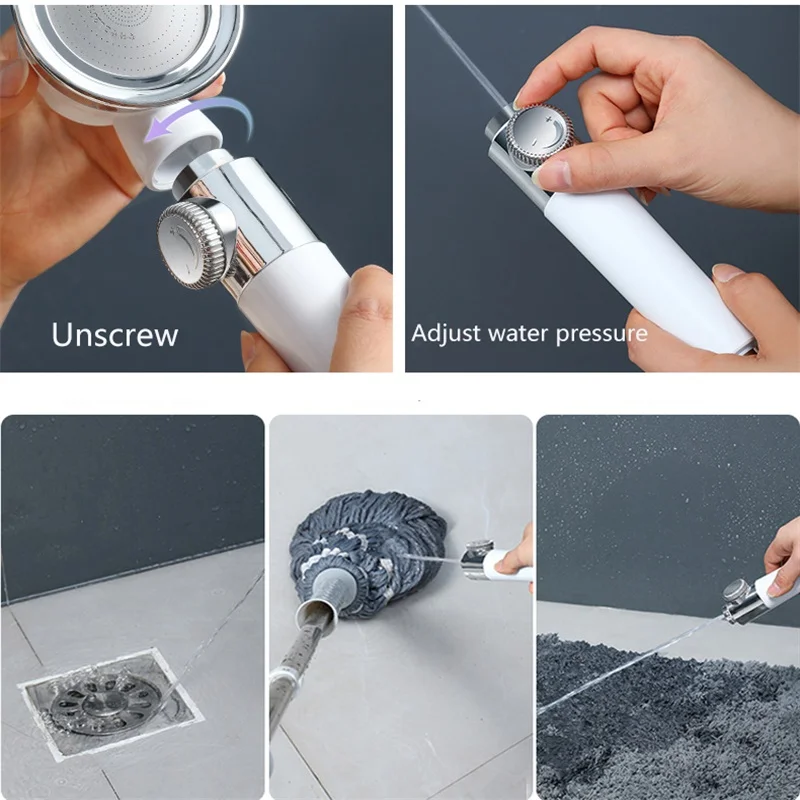 Unscrew

Adjust water pressure