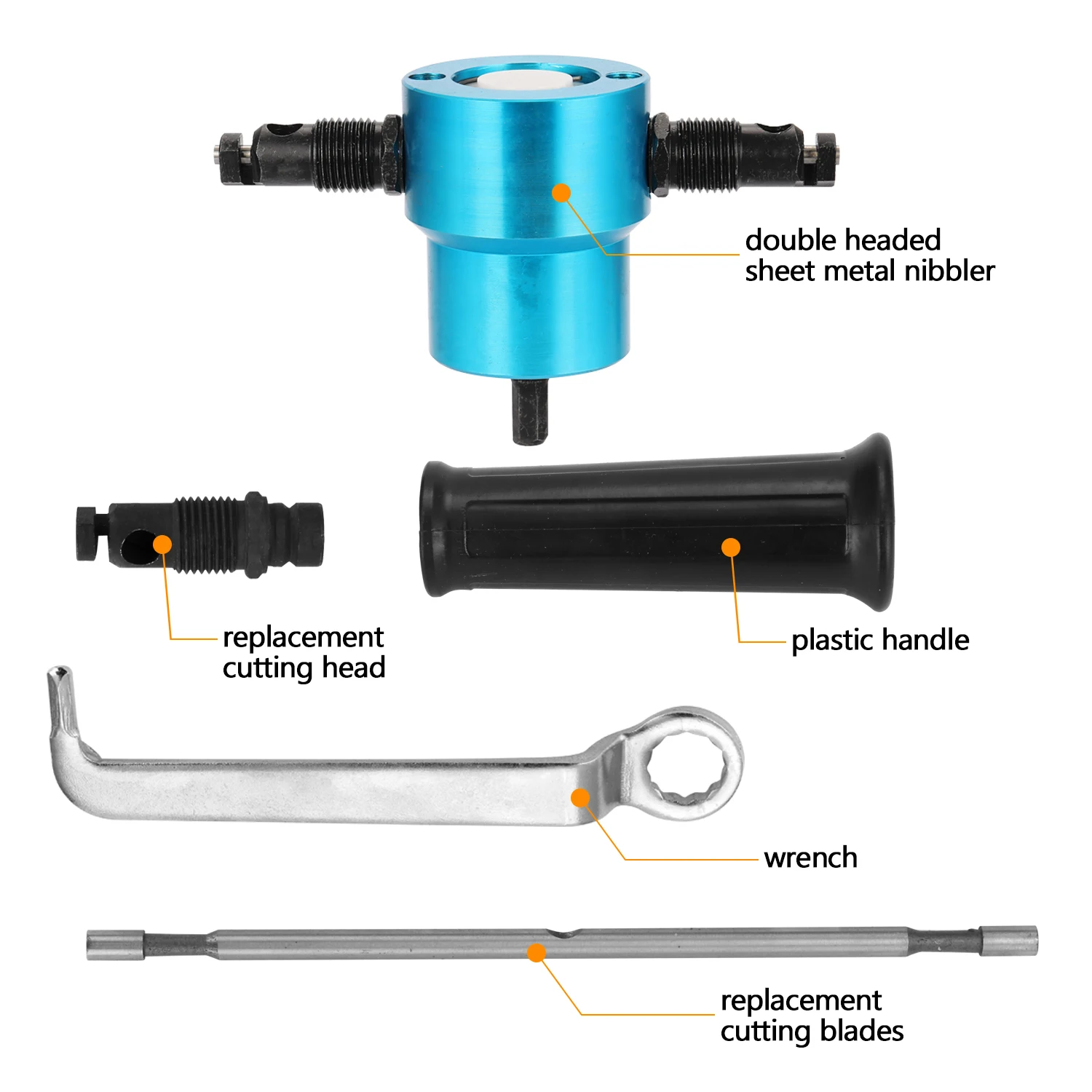 double headed
sheet metal nibbler

replacement
cutting head

plastic handle

wrench

replacement
cutting blades