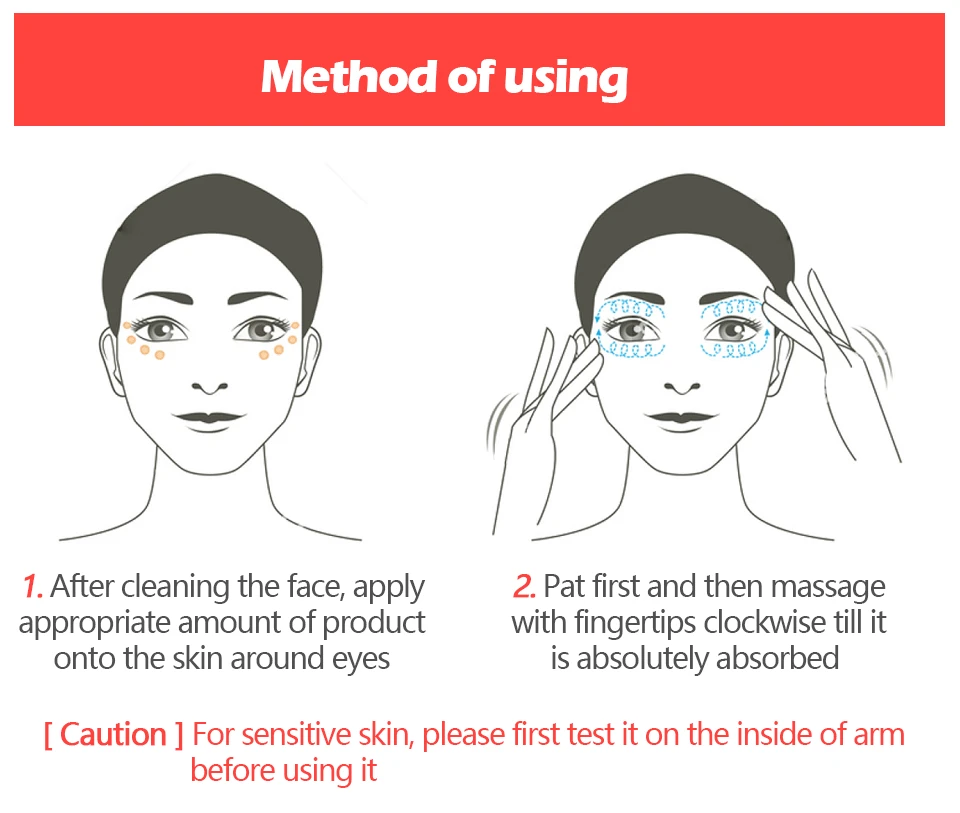 Method of using

1. After cleaning the face, apply appropriate amount of product onto the skin around eyes

2. Pat first and then massage with fingertips clockwise till it is absolutely absorbed

[ Caution ] For sensitive skin, please first test it on the inside of arm before using it