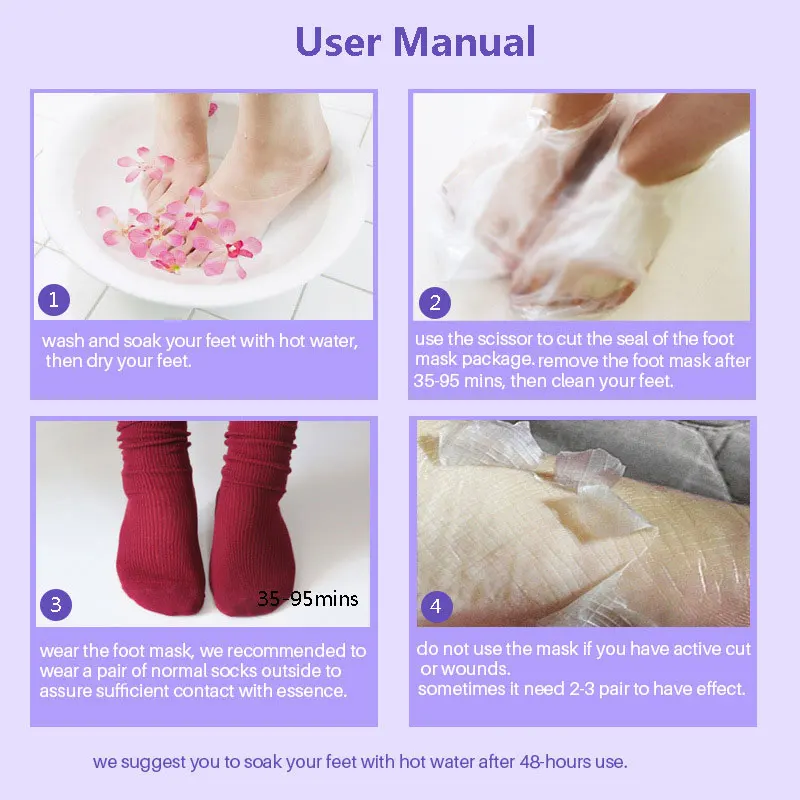 User Manual

1

wash and soak your feet with hot water, then dry your feet.

2

use the scissor to cut the seal of the foot mask package. remove the foot mask after 35-95 mins, then clean your feet.

3

35-95mins

wear the foot mask, we recommended to wear a pair of normal socks outside to assure sufficient contact with essence.

4

do not use the mask if you have active cut or wounds.
sometimes it need 2-3 pair to have effect.

we suggest you to soak your feet with hot water after 48-hours use.