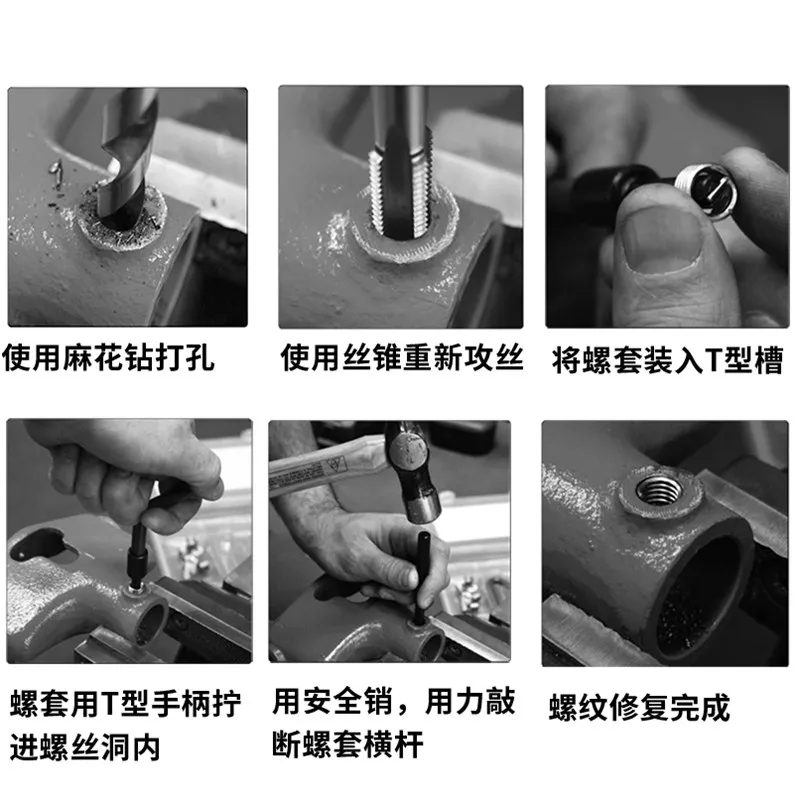 使用麻花钻打孔

使用丝锥重新攻丝

将螺套装入T型槽

螺套用T型手柄拧进螺丝洞内

用安全销，用力敲断螺套横杆

螺纹修复完成