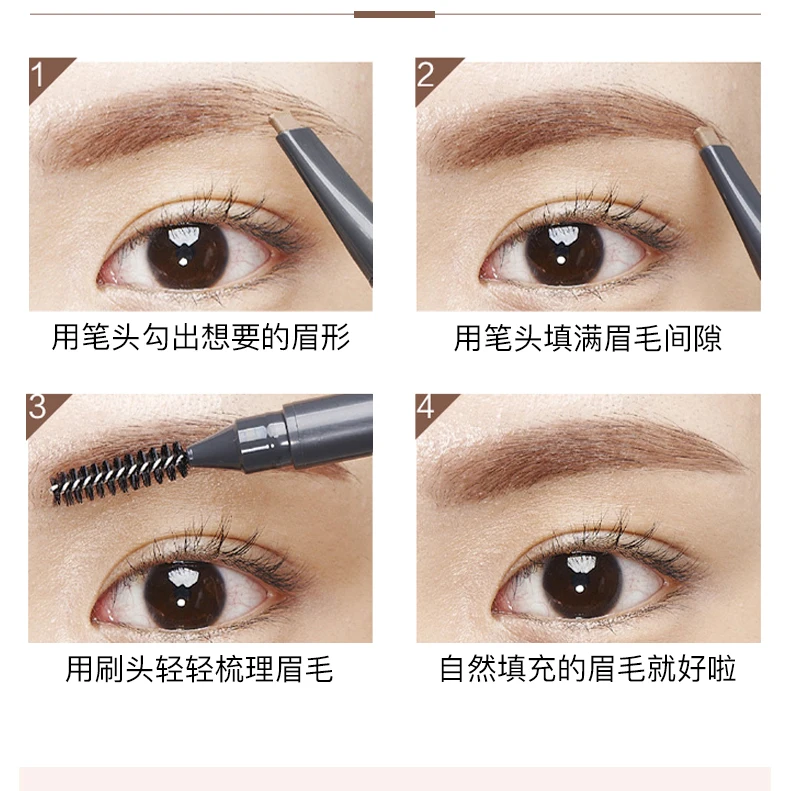 1

用笔头勾出想要的眉形

2

用笔头填满眉毛间隙

3

用刷头轻轻梳理眉毛

4

自然填充的眉毛就好啦