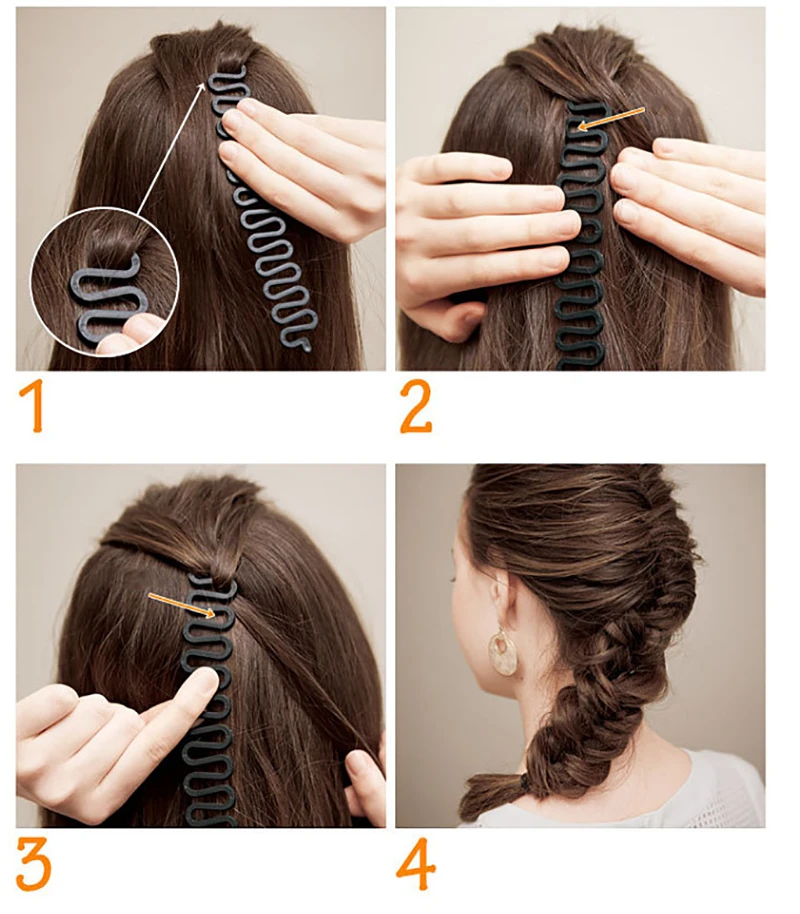 1

2

3

4