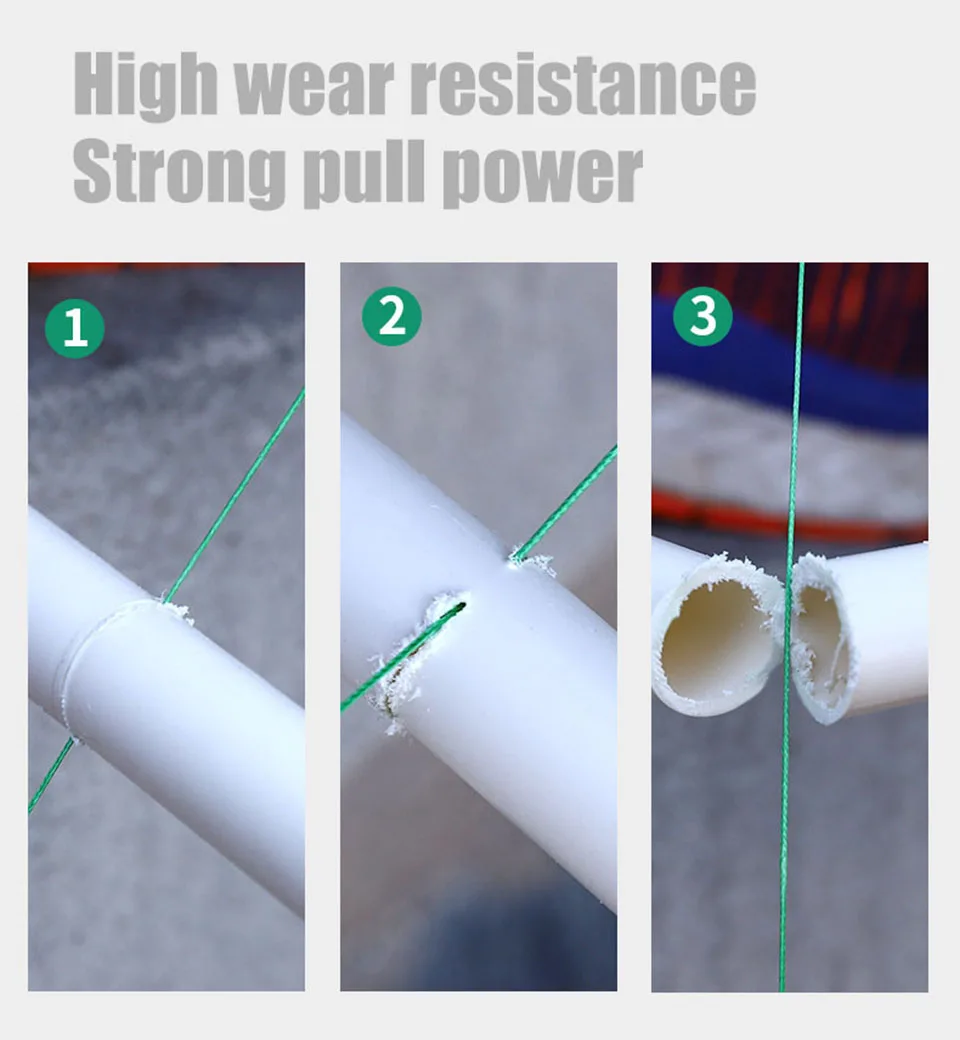 High wear resistance
Strong pull power

1

2

3