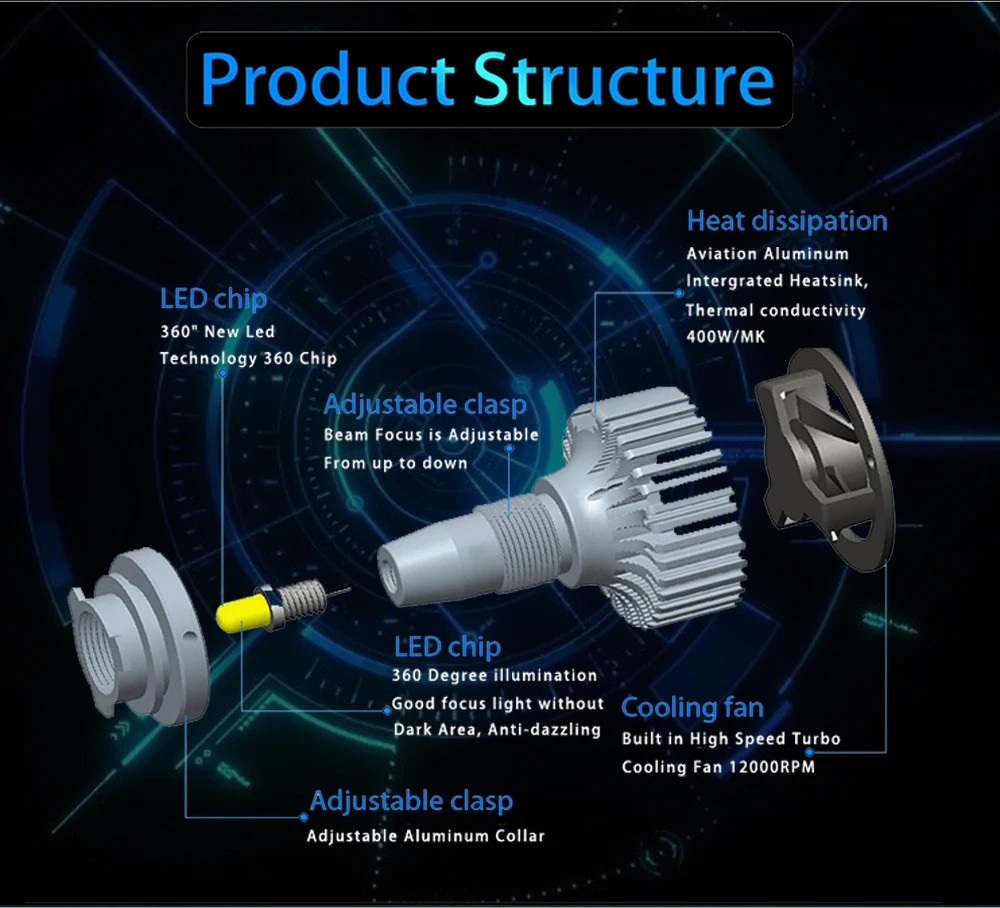 Product Structure

Heat dissipation
Aviation Aluminum Intergrated Heatsink, Thermal conductivity 400W/MK

LED chip
360" New Led Technology 360 Chip

Adjustable clasp
Beam Focus is Adjustable From up to down

LED chip
360 Degree illumination Good focus light without Dark Area, Anti-dazzling

Cooling fan
Built in High Speed Turbo Cooling Fan 12000RPM

Adjustable clasp
Adjustable Aluminum Collar