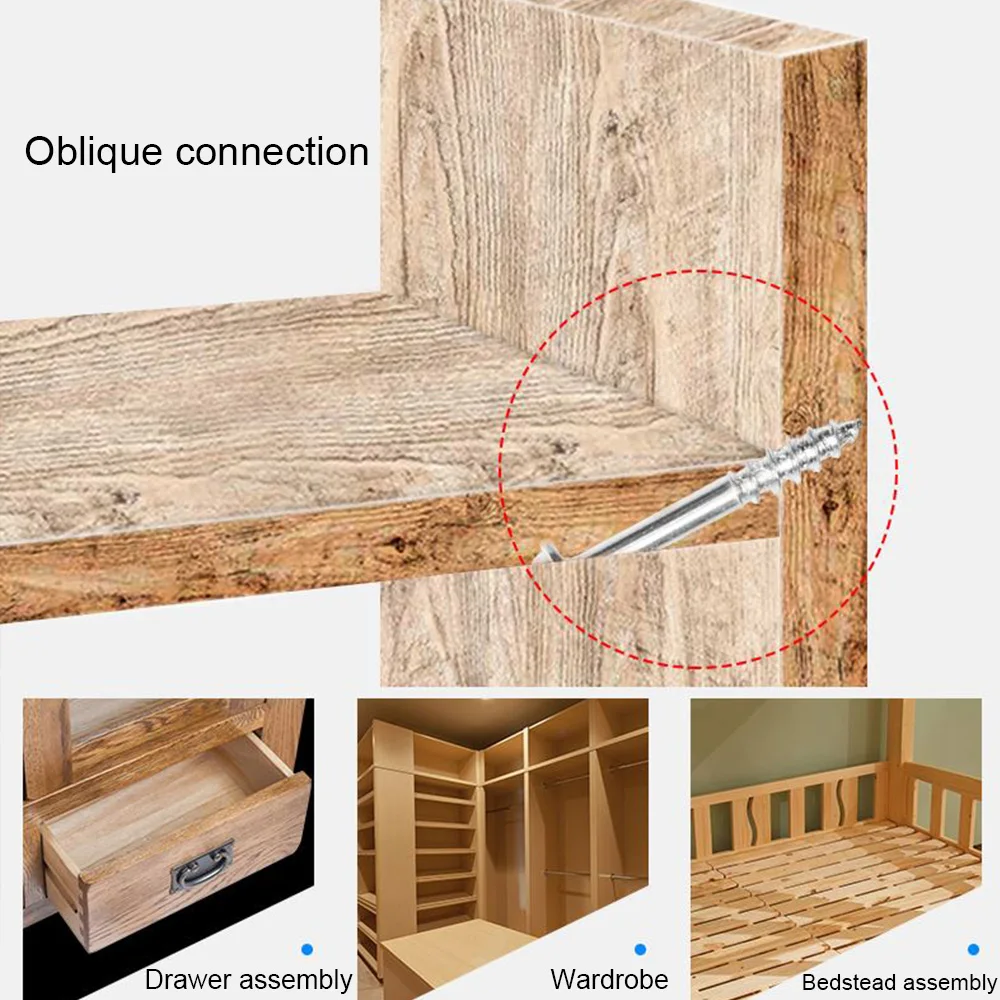 Oblique connection

Drawer assembly

Wardrobe

Bedstead assembly