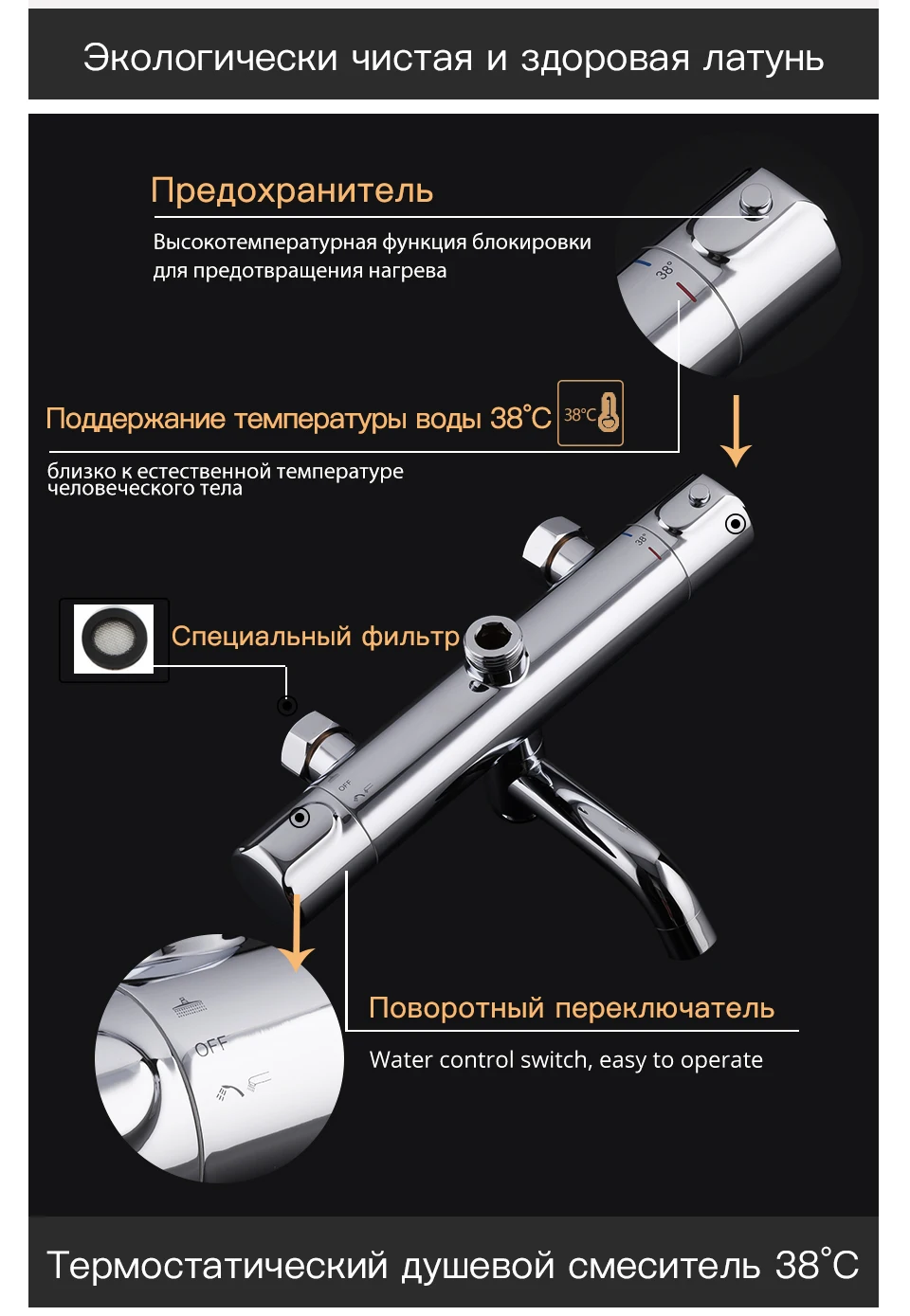 Экологически чистая и здоровая латунь

Предохранитель

Высокотемпературная функция блокировки для предотвращения нагрева

38°

Поддержание температуры воды 38°C

38°C

близко к естественной температуре человеческого тела

38°

Специальный фильтр

OFF

OFF

Поворотный переключатель

Water control switch, easy to operate

Термостатический душевой смеситель 38°C