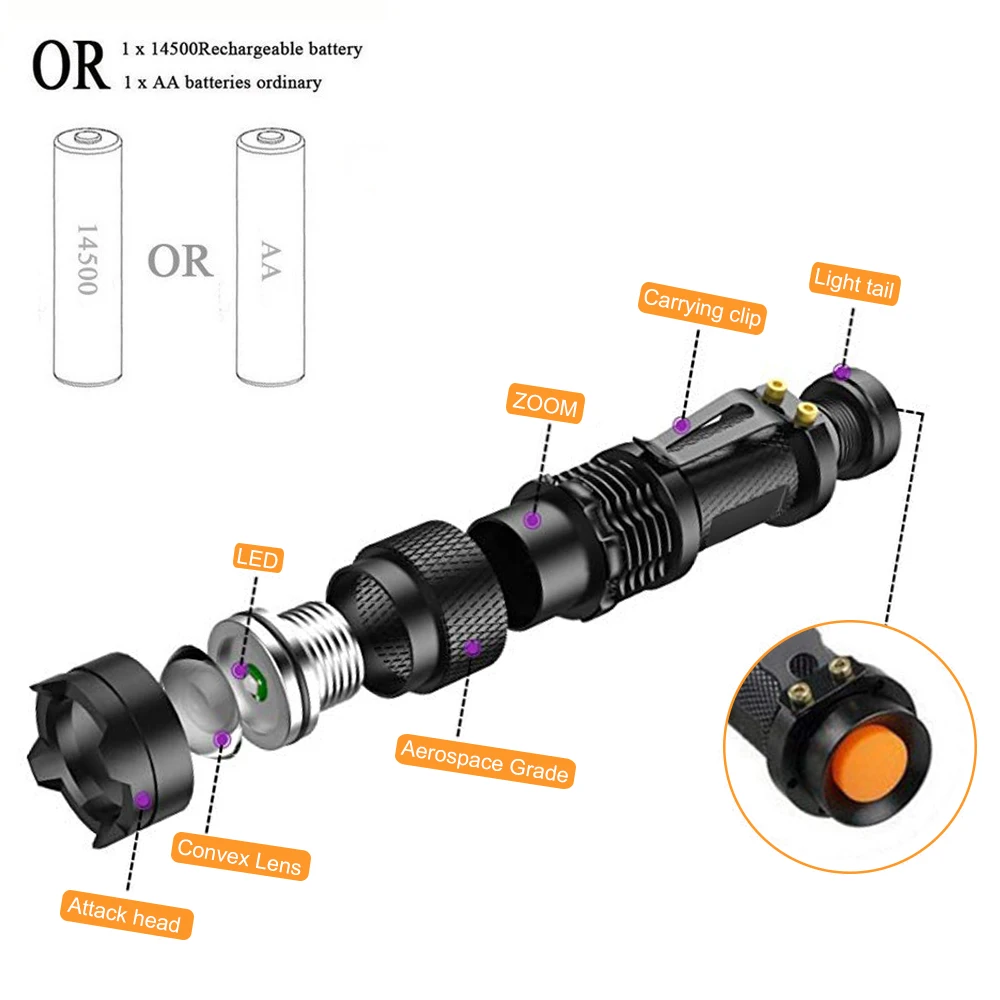 OR 1 x 14500Rechargeable battery
1 x AA batteries ordinary

14500
OR
AA

Light tail
Carrying clip
ZOOM
LED
Aerospace Grade
Convex Lens
Attack head