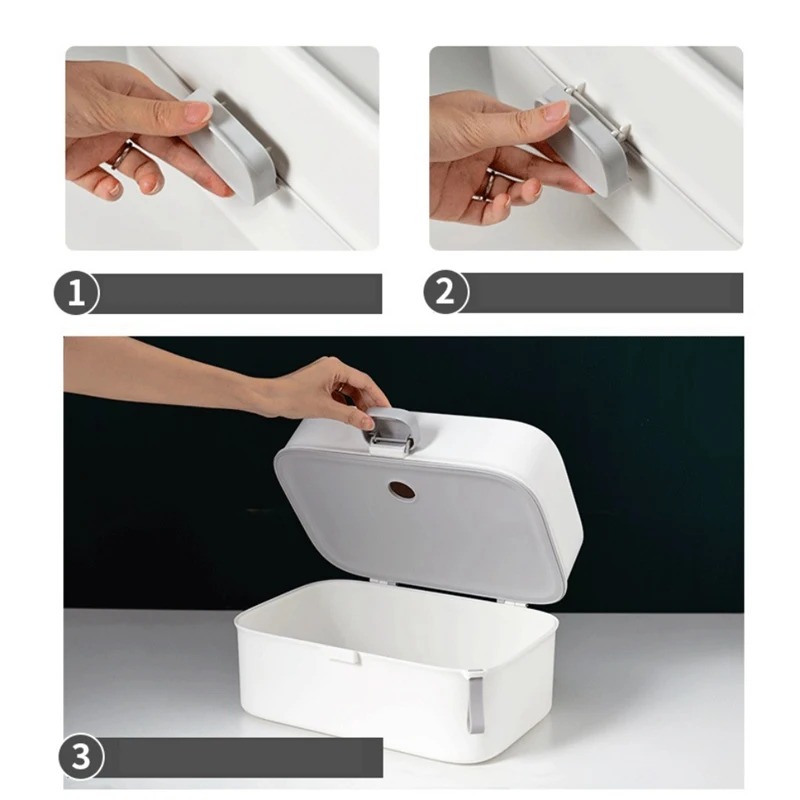 1

2

3