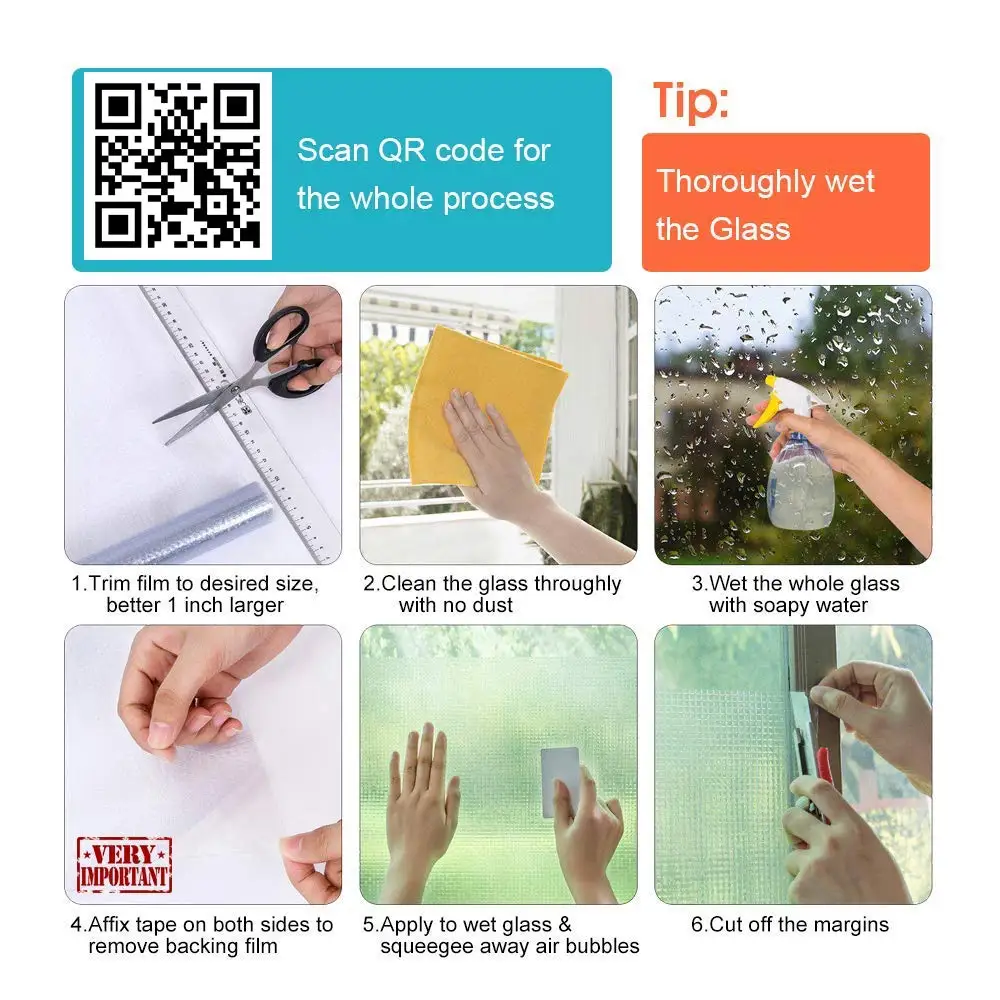 Scan QR code for the whole process

Tip:

Thoroughly wet the Glass

1.Trim film to desired size, better 1 inch larger

2.Clean the glass throughly with no dust

3.Wet the whole glass with soapy water

VERY IMPORTANT

4.Affix tape on both sides to remove backing film

5.Apply to wet glass & squeegee away air bubbles

6.Cut off the margins