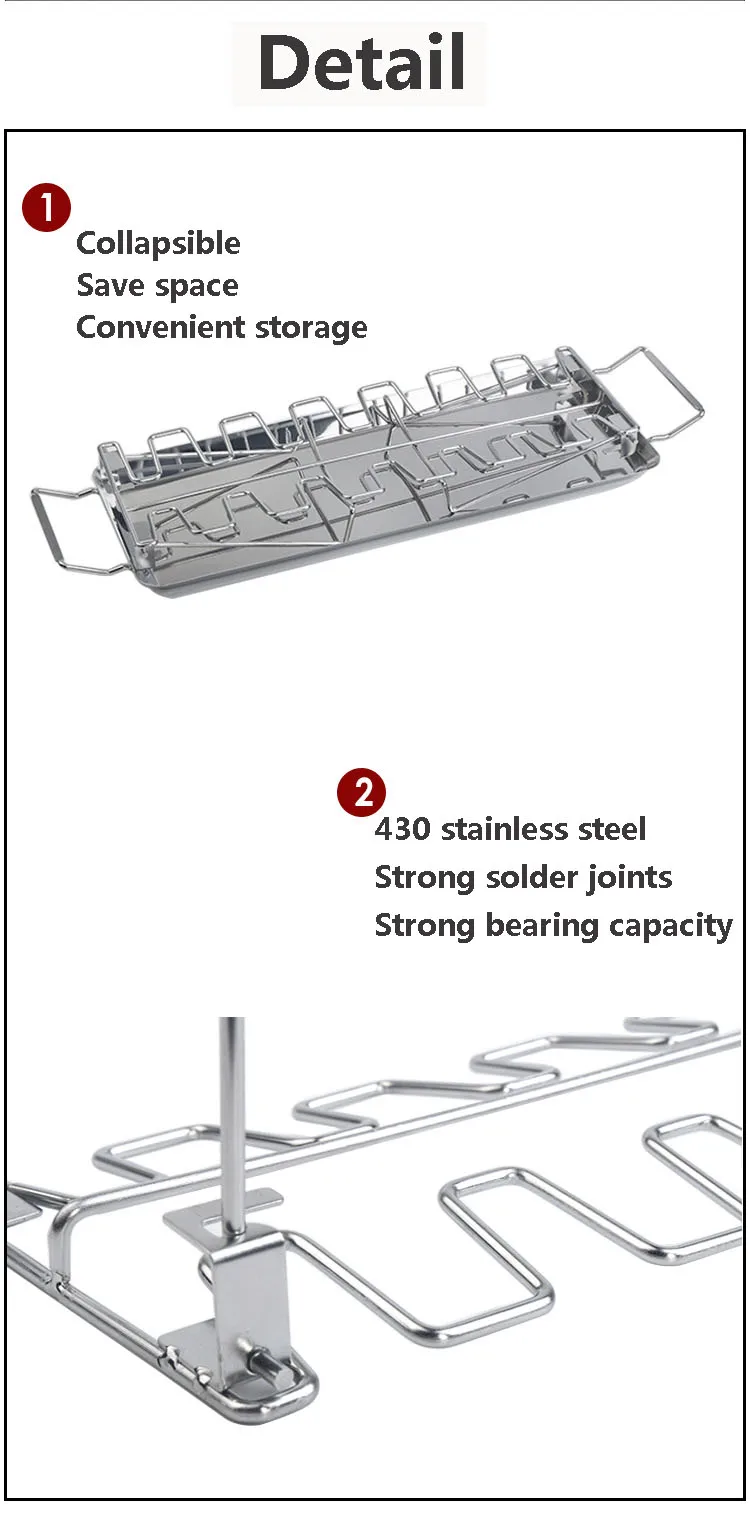 Detail

1
Collapsible
Save space
Convenient storage

2
430 stainless steel
Strong solder joints
Strong bearing capacity