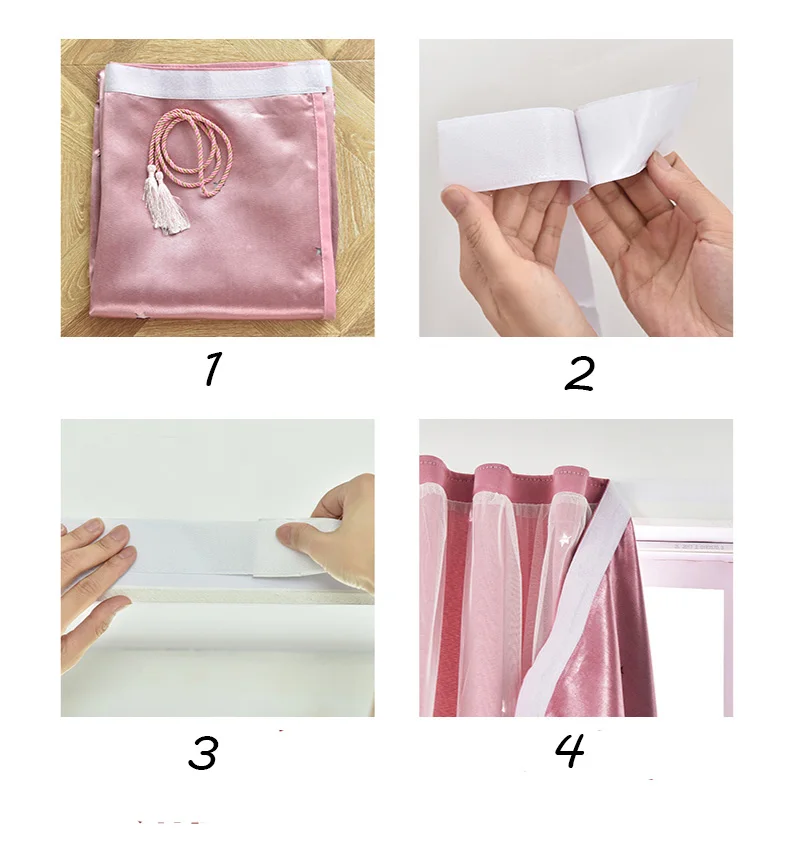 1

2

3

4