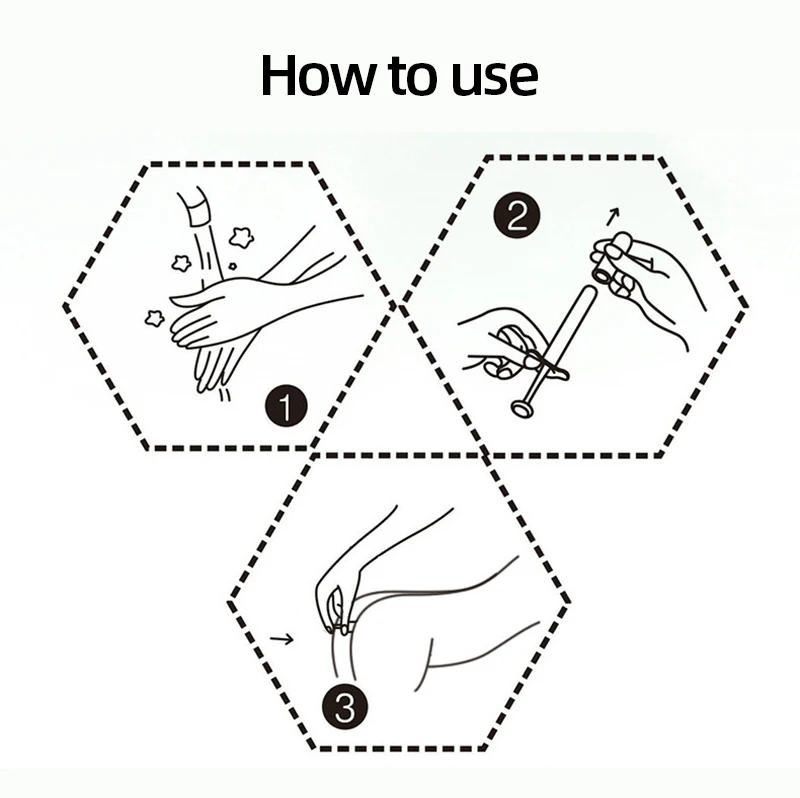 How to use

1

2

3