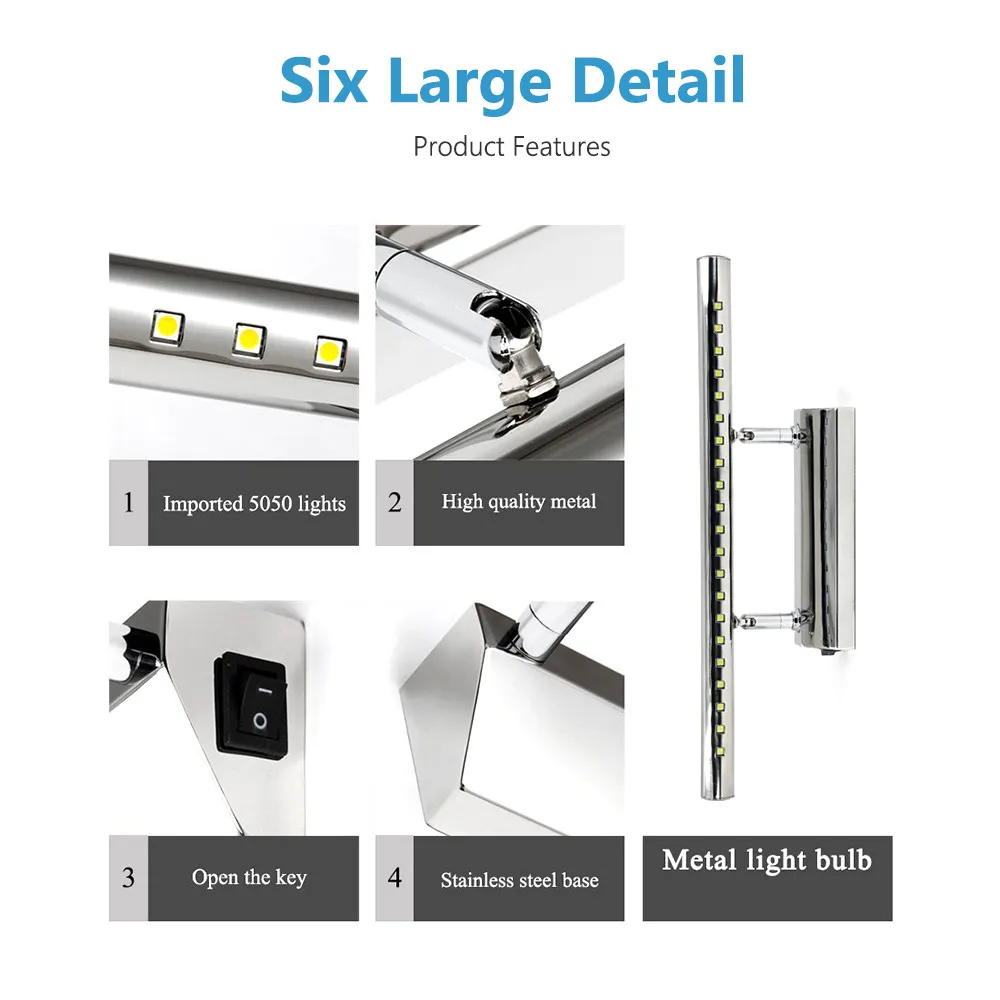 Six Large Detail

Product Features

1 Imported 5050 lights

2 High quality metal

3 Open the key

4 Stainless steel base

Metal light bulb