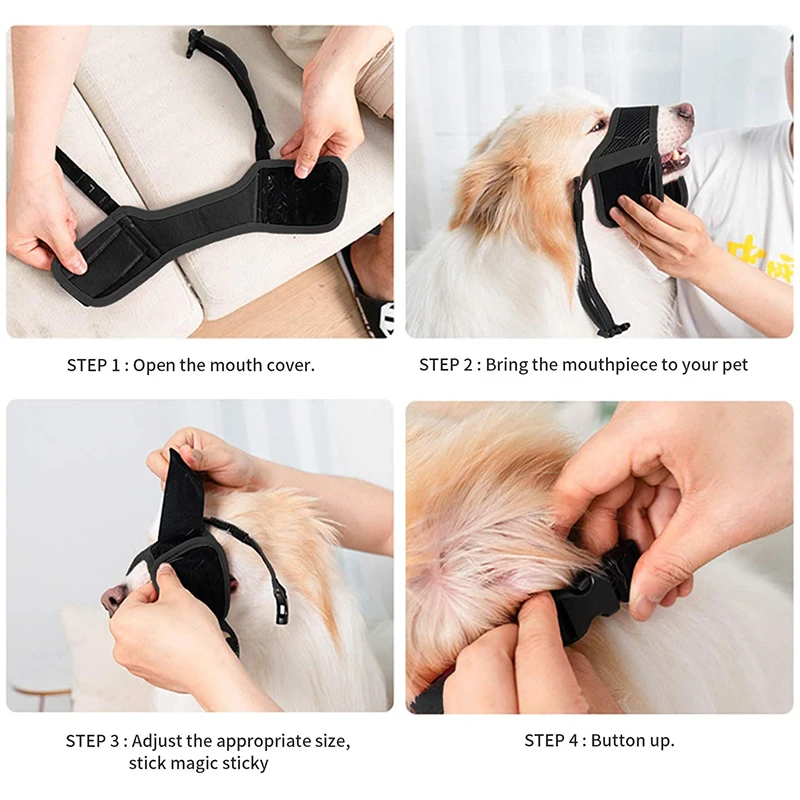 STEP 1 : Open the mouth cover.

STEP 2 : Bring the mouthpiece to your pet

STEP 3 : Adjust the appropriate size, stick magic sticky

STEP 4 : Button up.