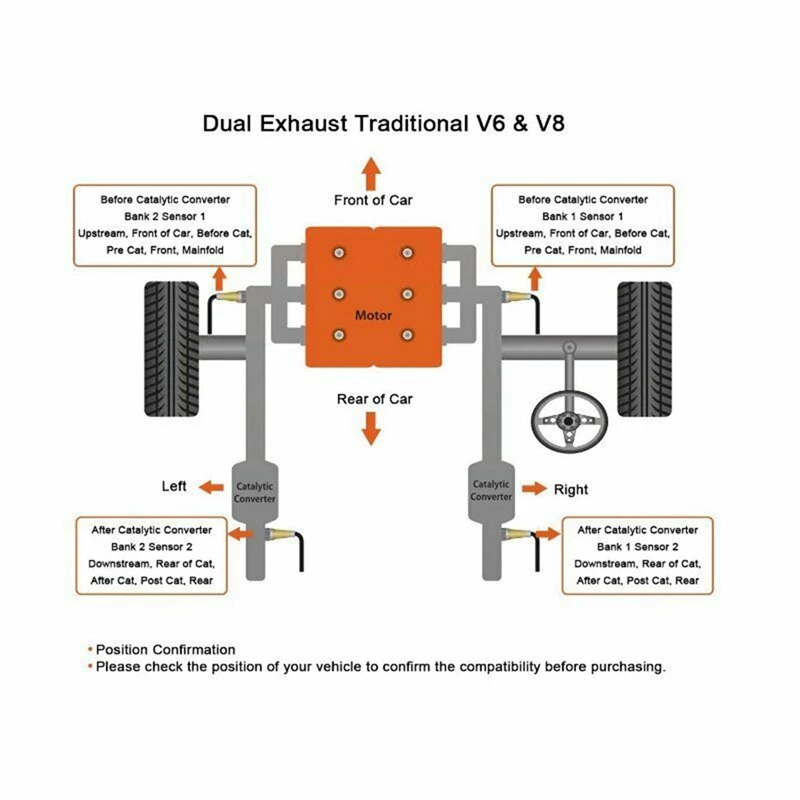 Dual Exhaust Traditional V6 & V8

Before Catalytic Converter
Bank 2 Sensor 1
Upstream, Front of Car, Before Cat,
Pre Cat, Front, Mainfold

Front of Car

Before Catalytic Converter
Bank 1 Sensor 1
Upstream, Front of Car, Before Cat,
Pre Cat, Front, Mainfold

Motor

Rear of Car

Left

Catalytic Converter

Catalytic Converter

Right

After Catalytic Converter
Bank 2 Sensor 2
Downstream, Rear of Cat,
After Cat, Post Cat, Rear

After Catalytic Converter
Bank 1 Sensor 2
Downstream, Rear of Cat,
After Cat, Post Cat, Rear

• Position Confirmation
• Please check the position of your vehicle to confirm the compatibility before purchasing.