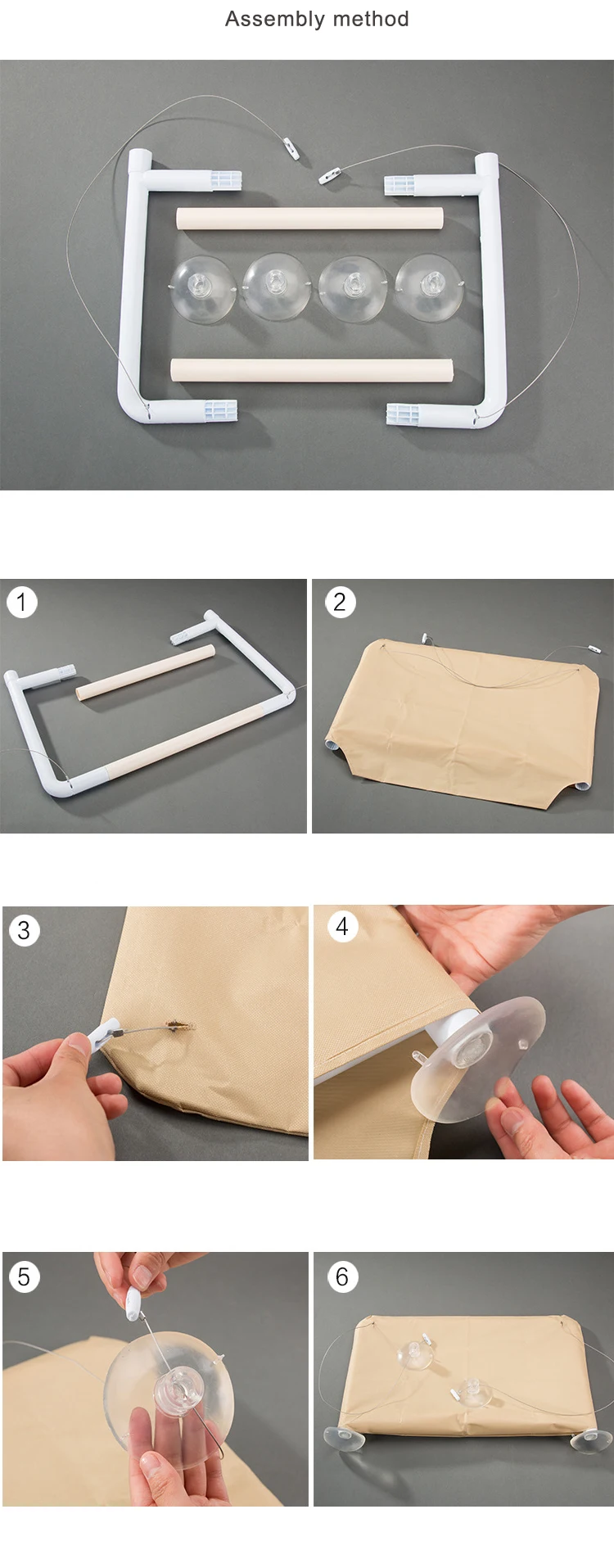 Assembly method

1

2

3

4

5

6