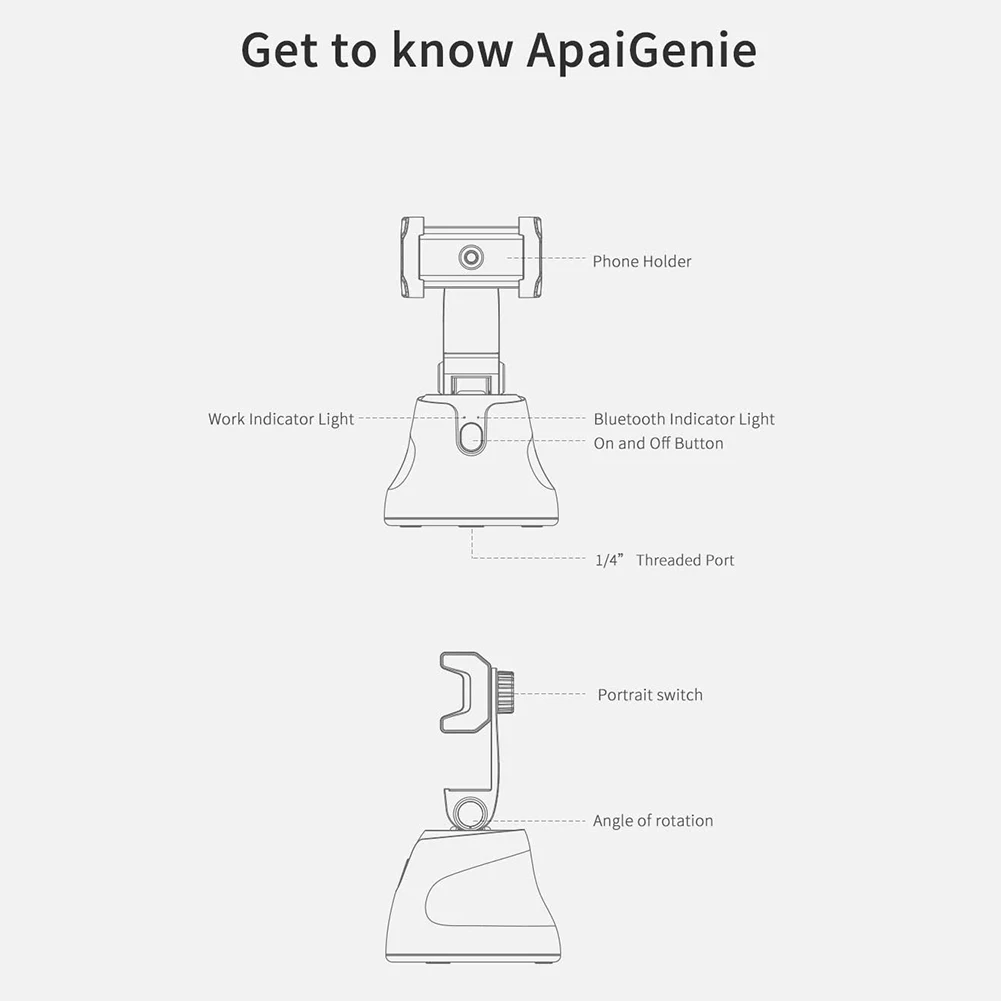 Get to know ApaiGenie

Phone Holder

Work Indicator Light

Bluetooth Indicator Light

On and Off Button

1/4” Threaded Port

Portrait switch

Angle of rotation