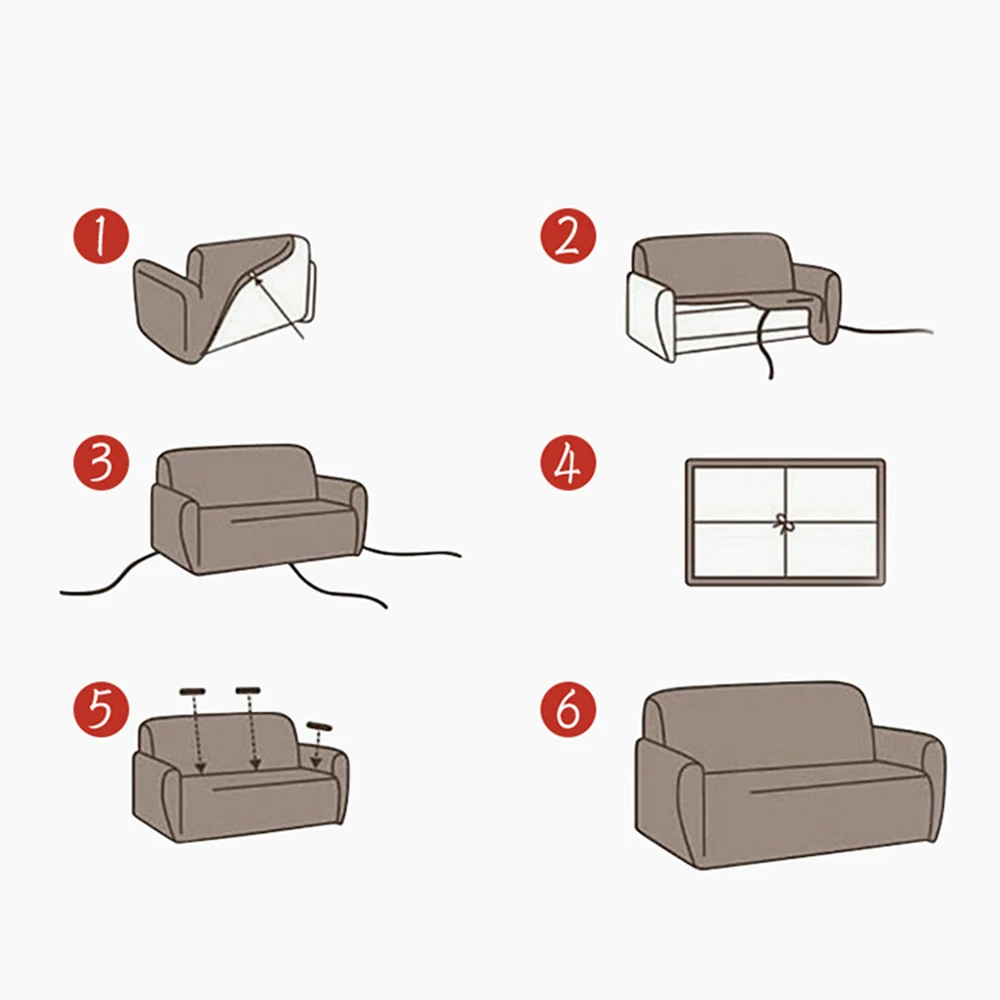 1
2
3
4
5
6