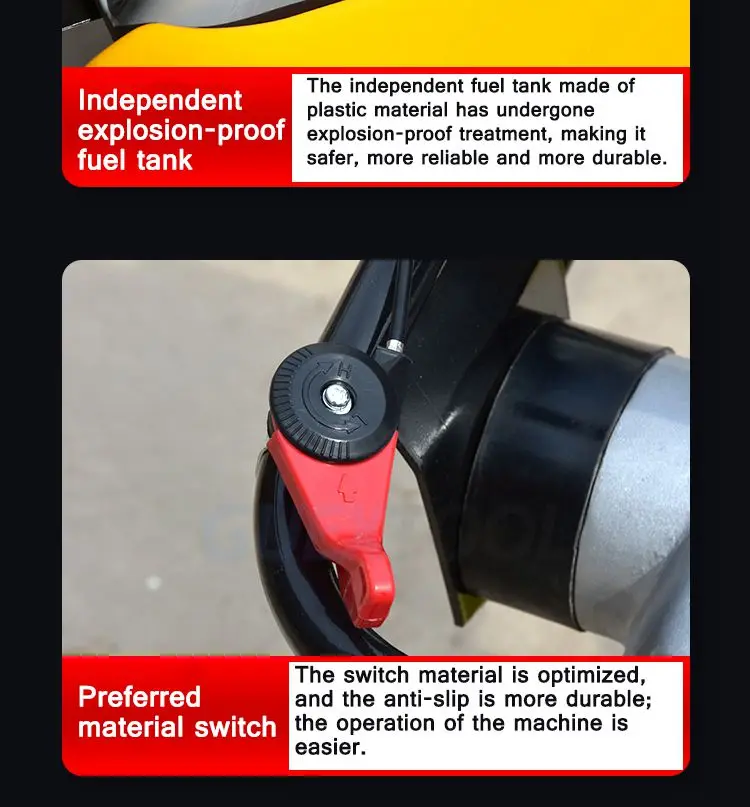 Independent explosion-proof fuel tank

The independent fuel tank made of plastic material has undergone explosion-proof treatment, making it safer, more reliable and more durable.

H

L

Preferred material switch

The switch material is optimized, and the anti-slip is more durable; the operation of the machine is easier.