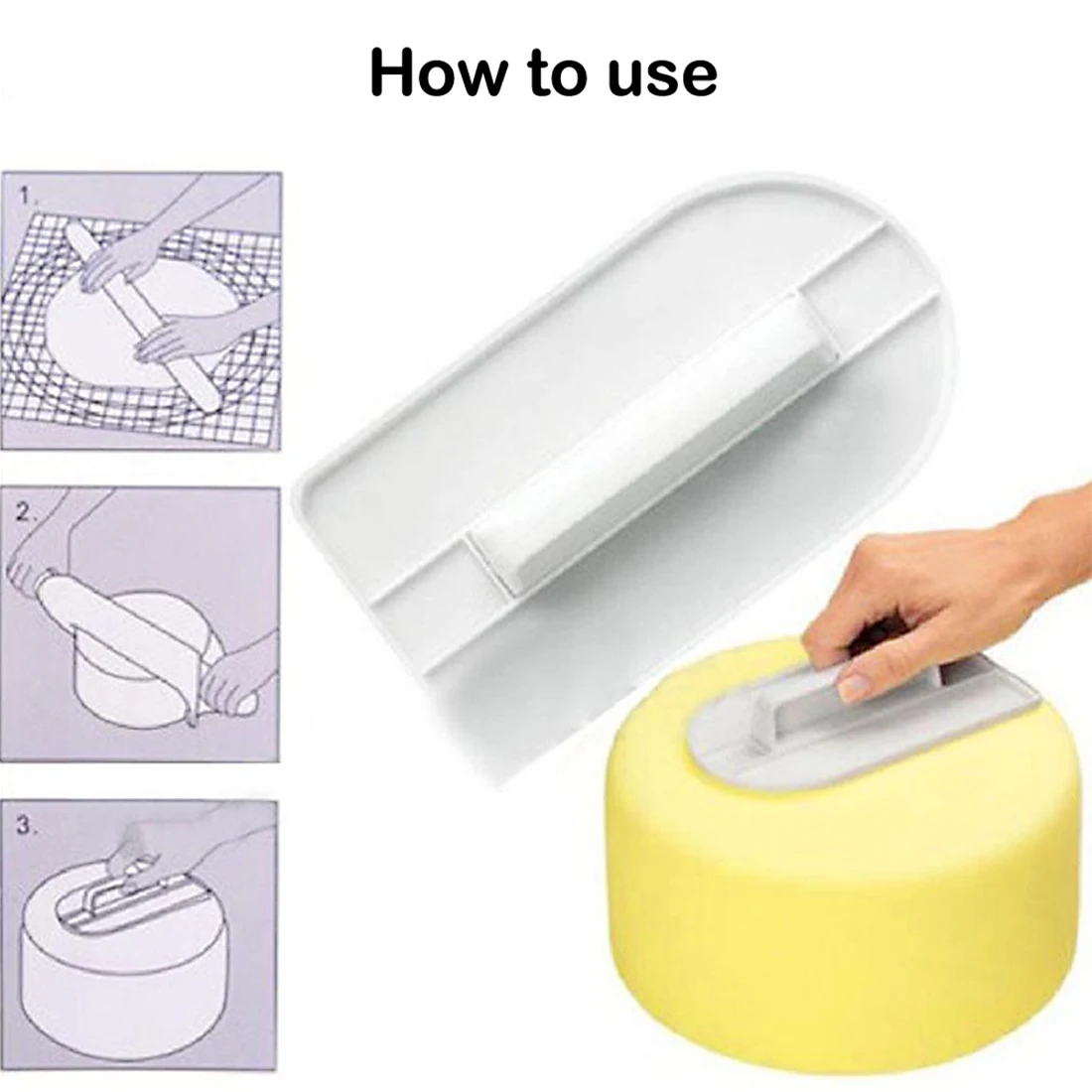 How to use

1.

2.

3.