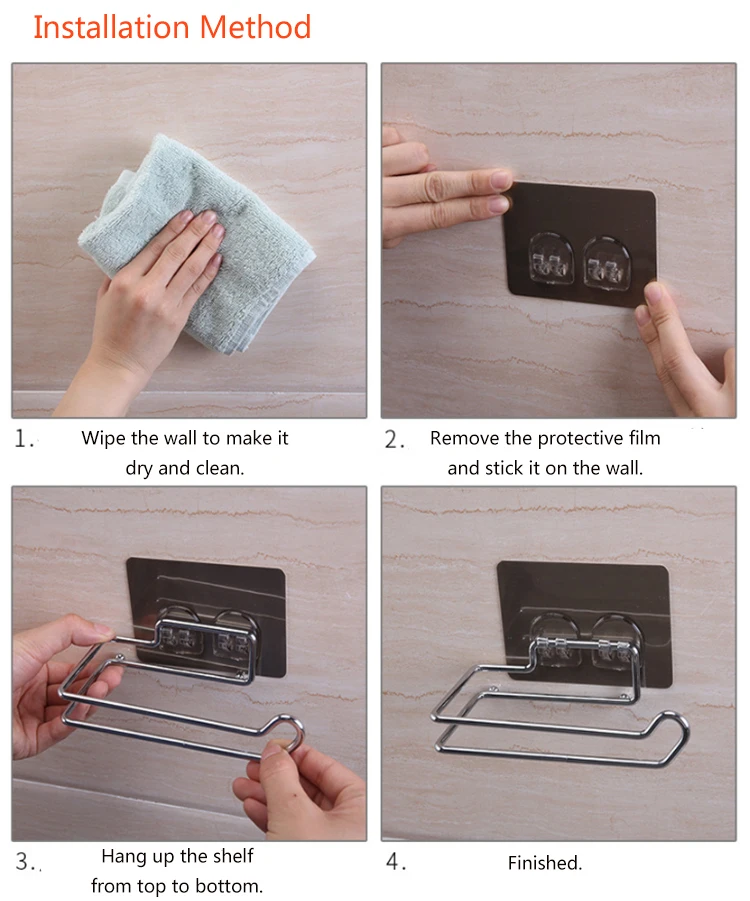 Installation Method

1. Wipe the wall to make it dry and clean.

2. Remove the protective film and stick it on the wall.

3. Hang up the shelf from top to bottom.

4. Finished.