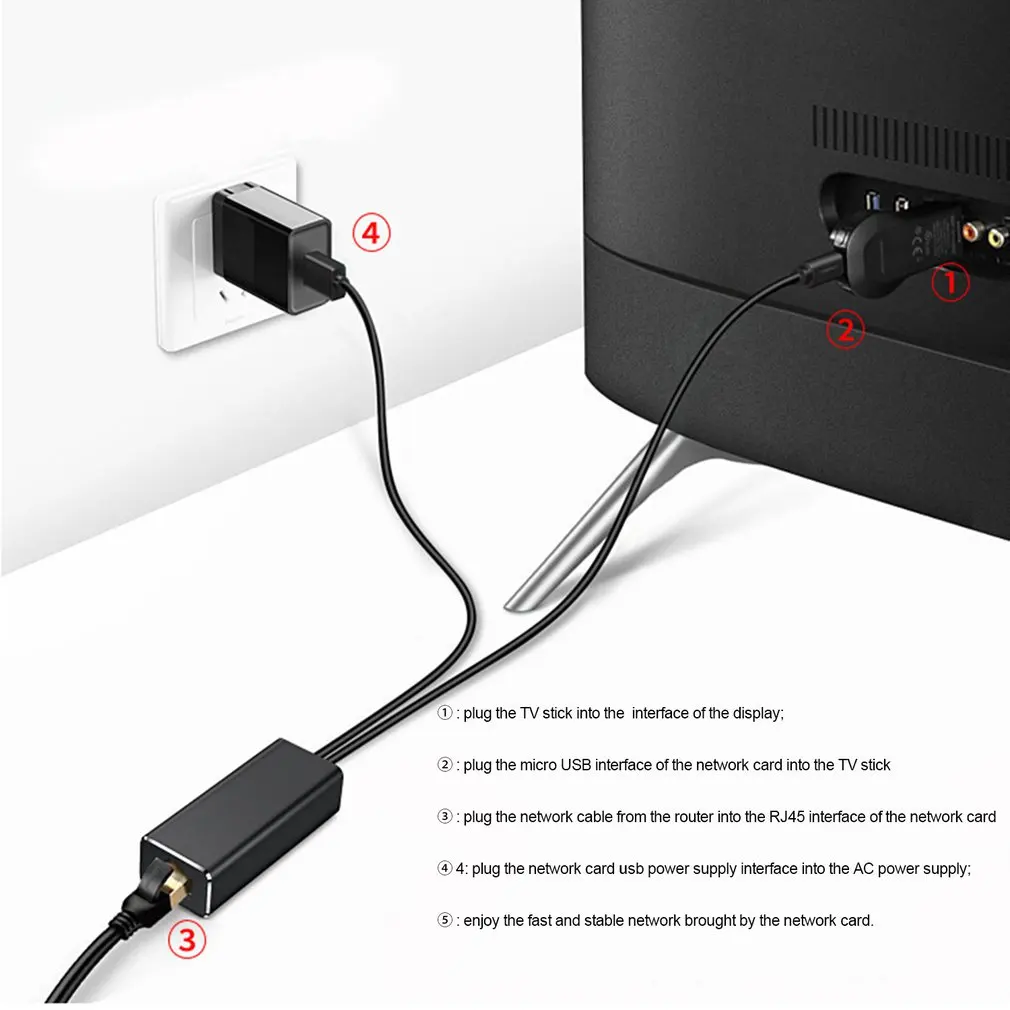 ④

①

②

③

① : plug the TV stick into the interface of the display;

② : plug the micro USB interface of the network card into the TV stick

③ : plug the network cable from the router into the RJ45 interface of the network card

④ 4: plug the network card usb power supply interface into the AC power supply;

⑤ : enjoy the fast and stable network brought by the network card.